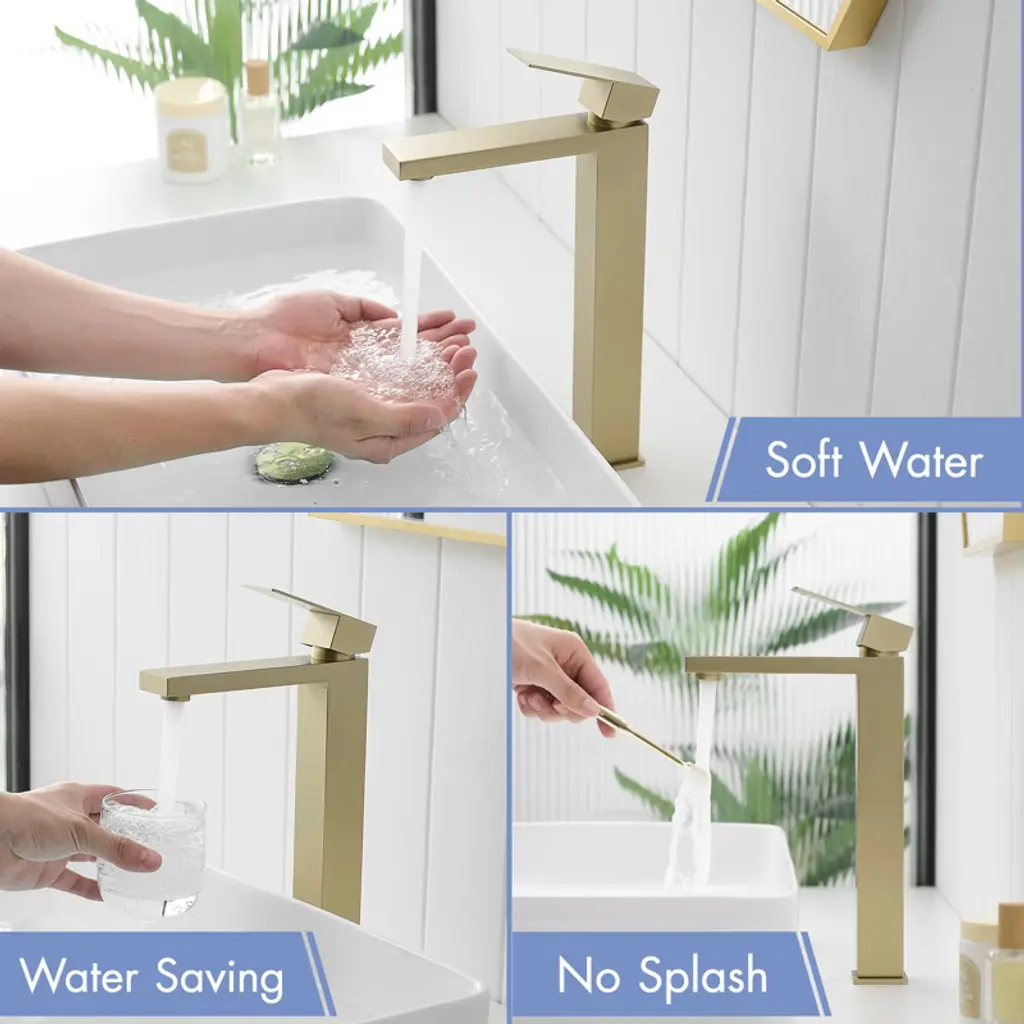 Soft Water

Water Saving

No Splash