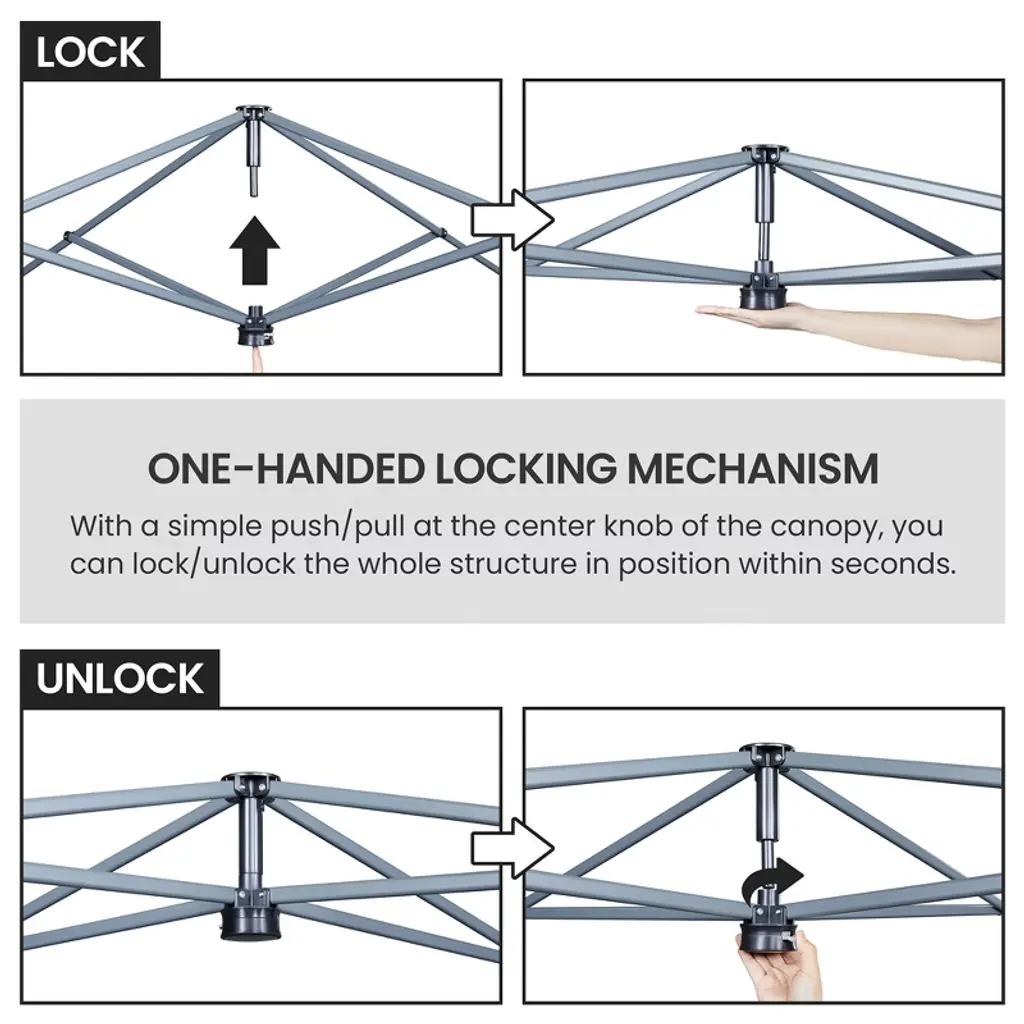 LOCK

ONE-HANDED LOCKING MECHANISM

With a simple push/pull at the center knob of the canopy, you can lock/unlock the whole structure in position within seconds.

UNLOCK