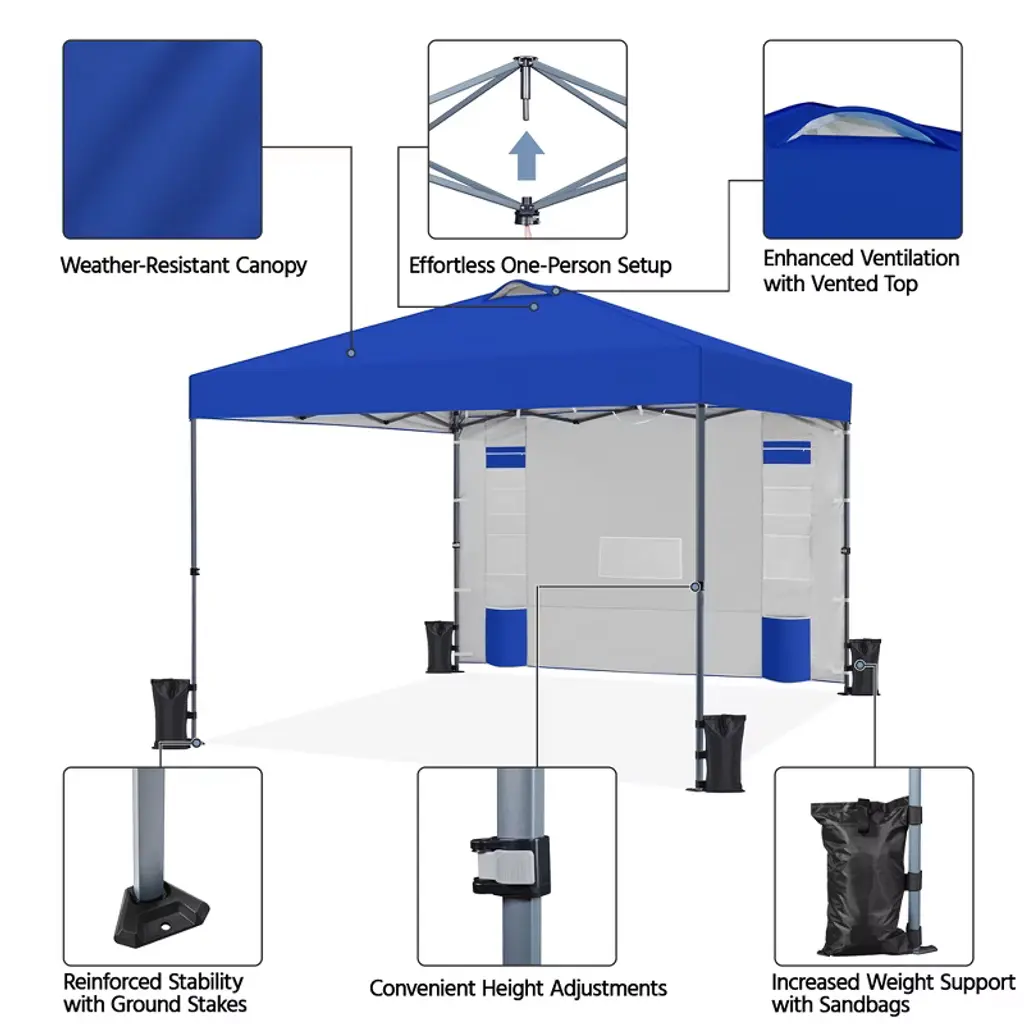 Weather-Resistant Canopy

Effortless One-Person Setup

Enhanced Ventilation with Vented Top

Reinforced Stability with Ground Stakes

Convenient Height Adjustments

Increased Weight Support with Sandbags