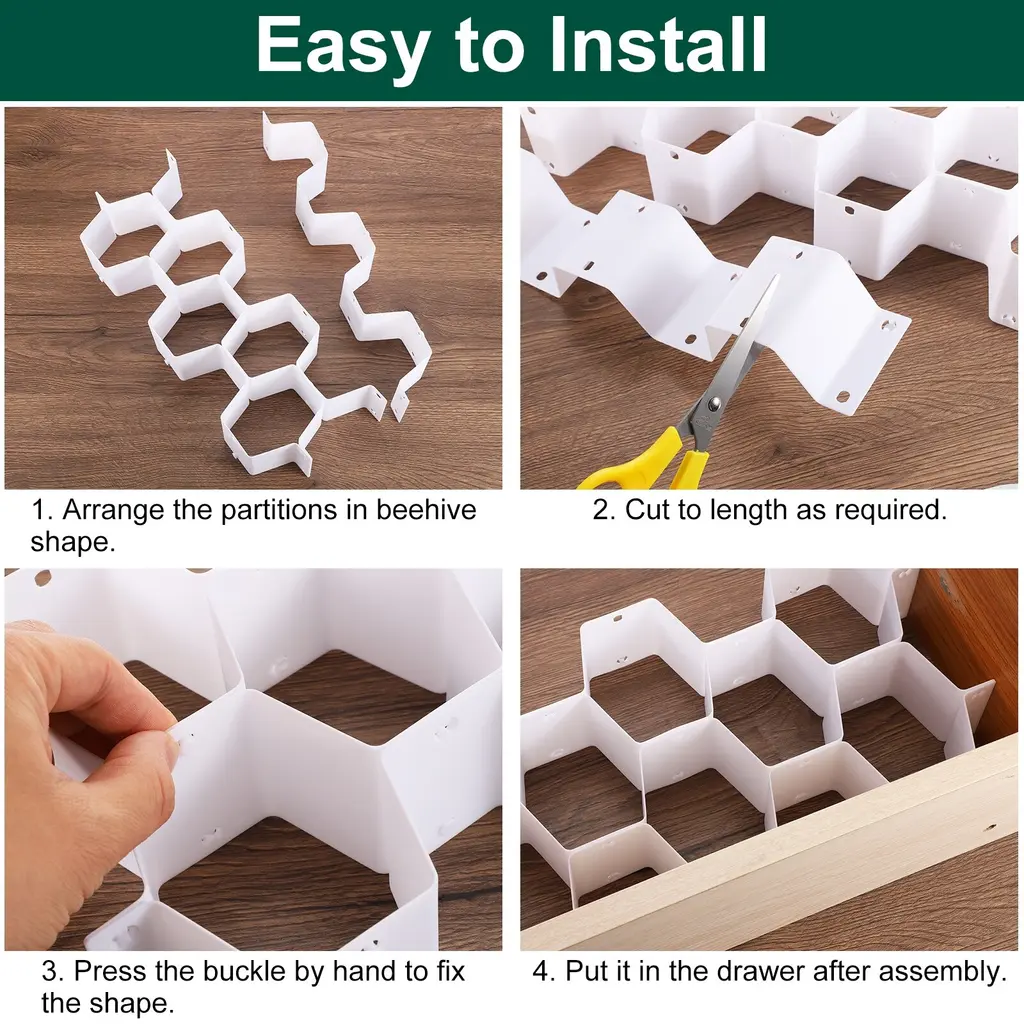 Easy to Install

1. Arrange the partitions in beehive shape.

2. Cut to length as required.

3. Press the buckle by hand to fix the shape.

4. Put it in the drawer after assembly.