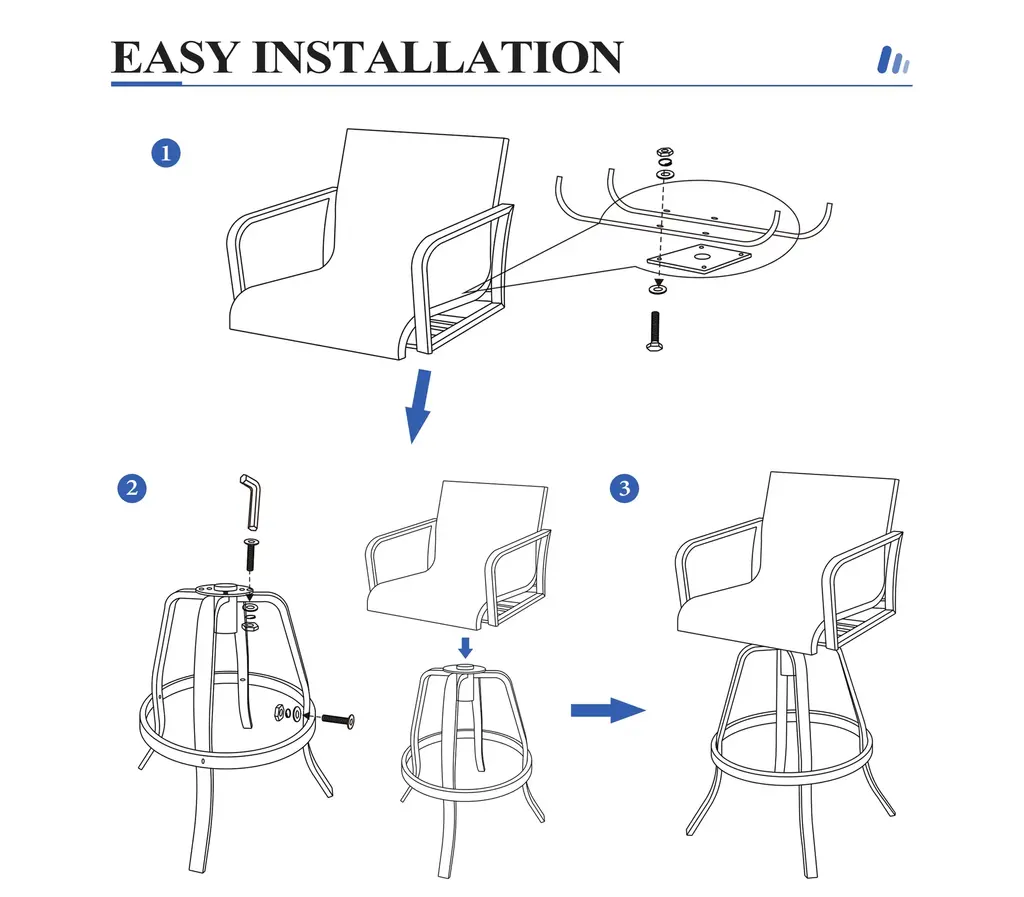 EASY INSTALLATION

1

2

3