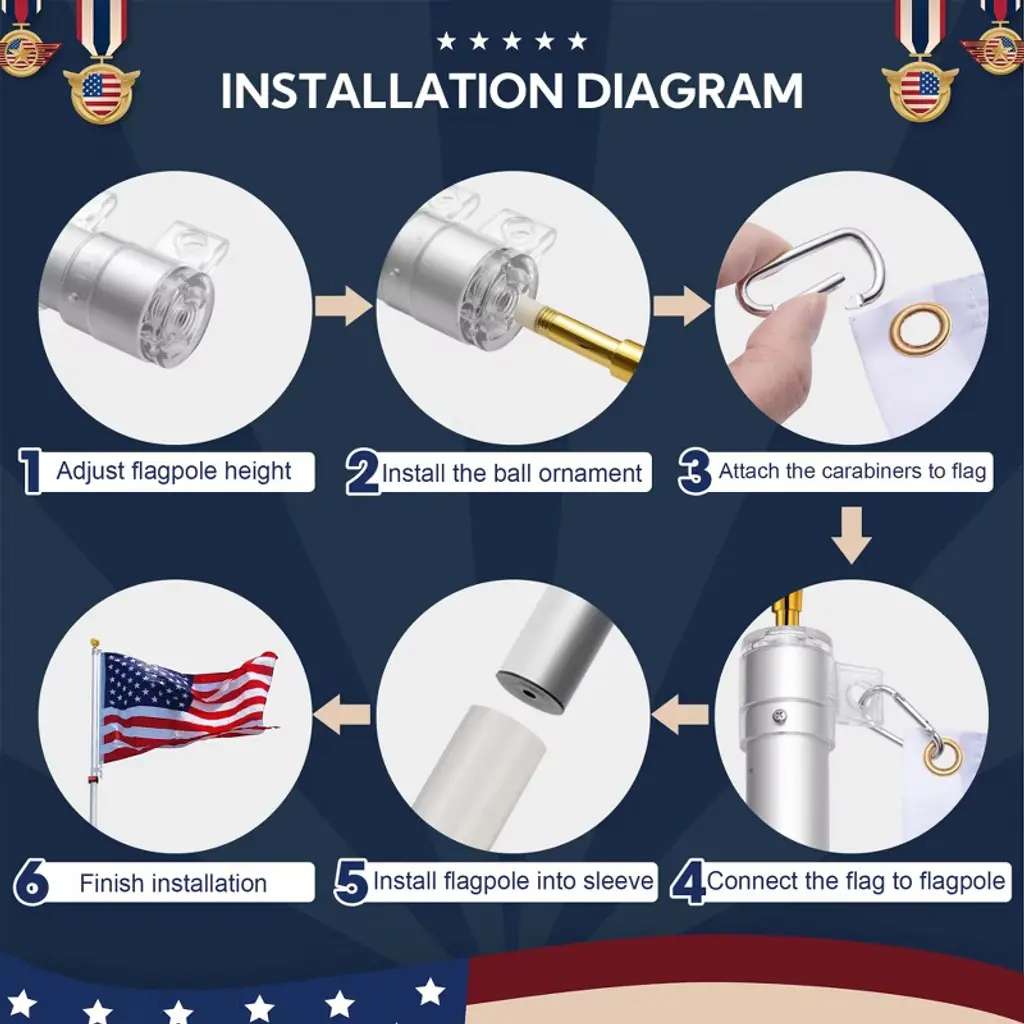 INSTALLATION DIAGRAM

1 Adjust flagpole height

2 Install the ball ornament

3 Attach the carabiners to flag

4 Connect the flag to flagpole

5 Install flagpole into sleeve

6 Finish installation