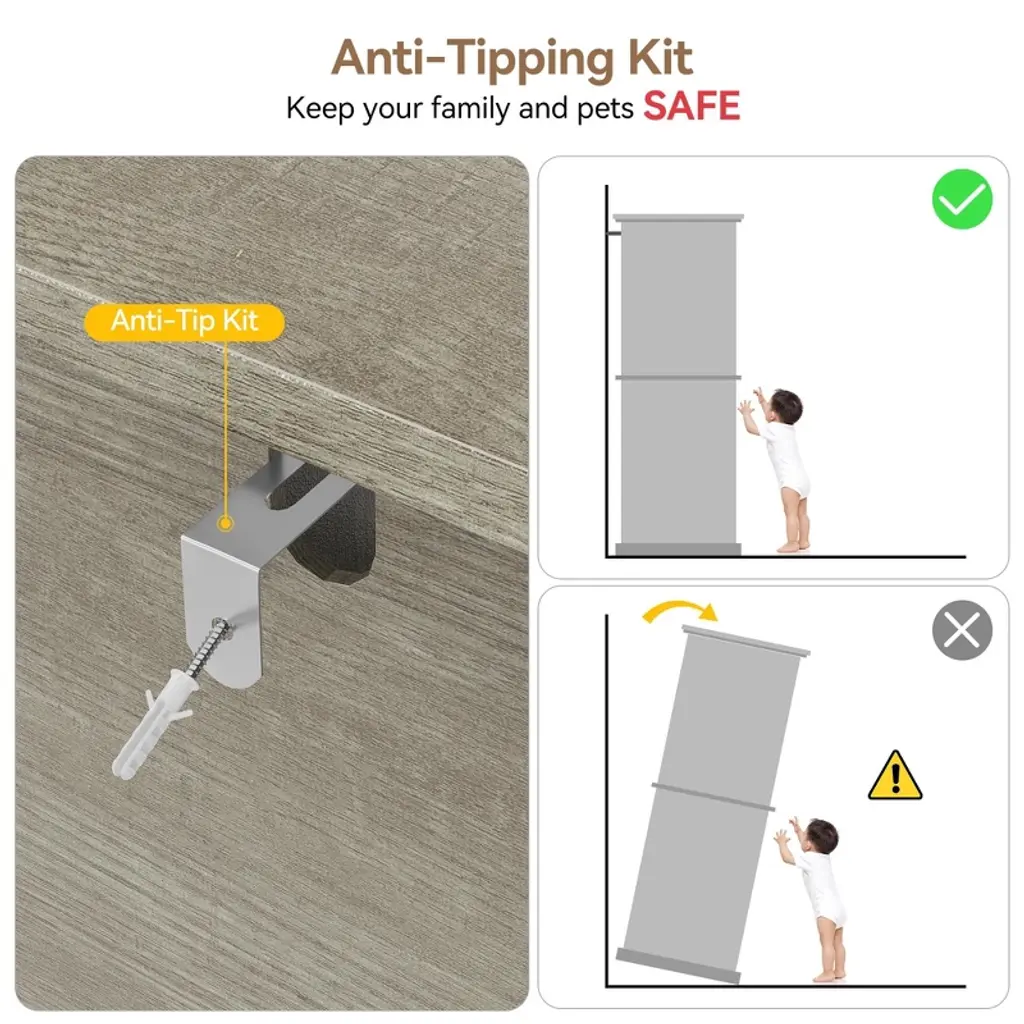 Anti-Tipping Kit
Keep your family and pets SAFE

Anti-Tip Kit