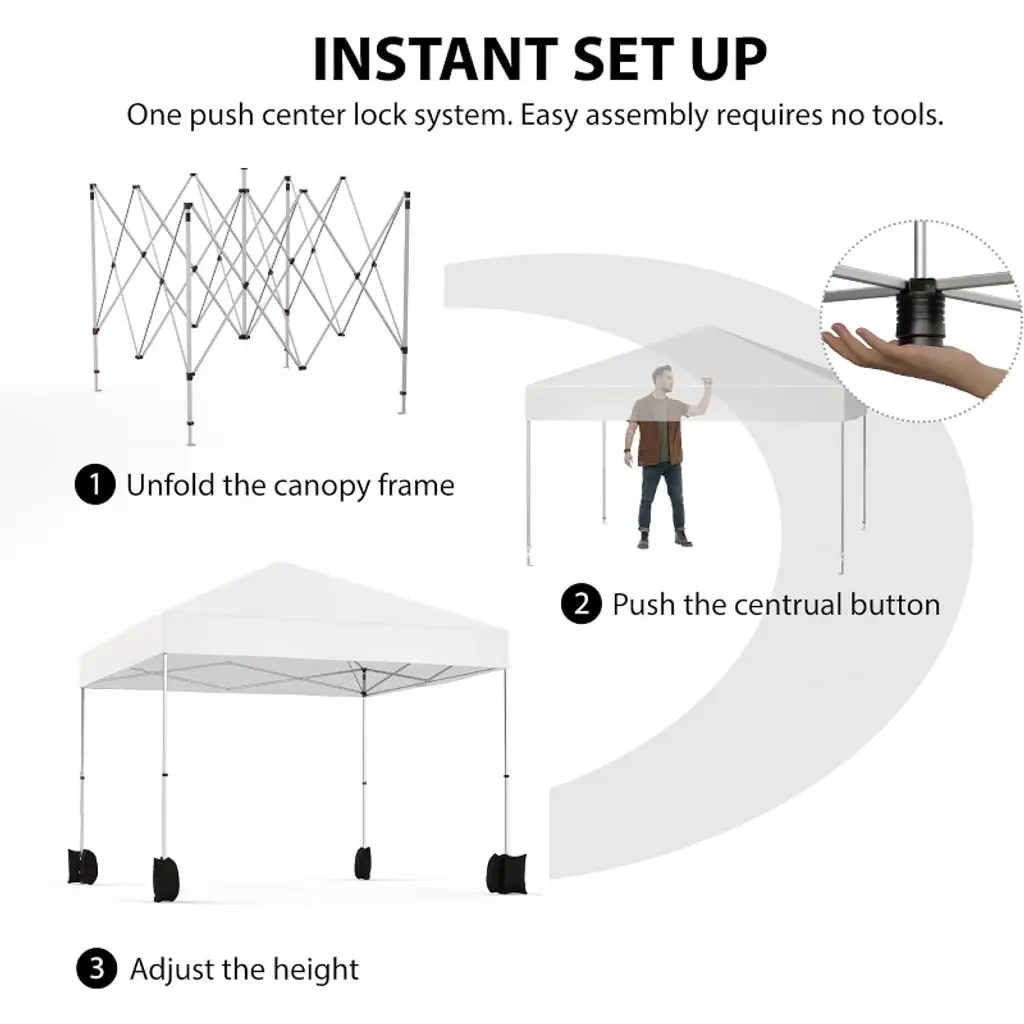 INSTANT SET UP

One push center lock system. Easy assembly requires no tools.

1 Unfold the canopy frame

2 Push the centrual button

3 Adjust the height