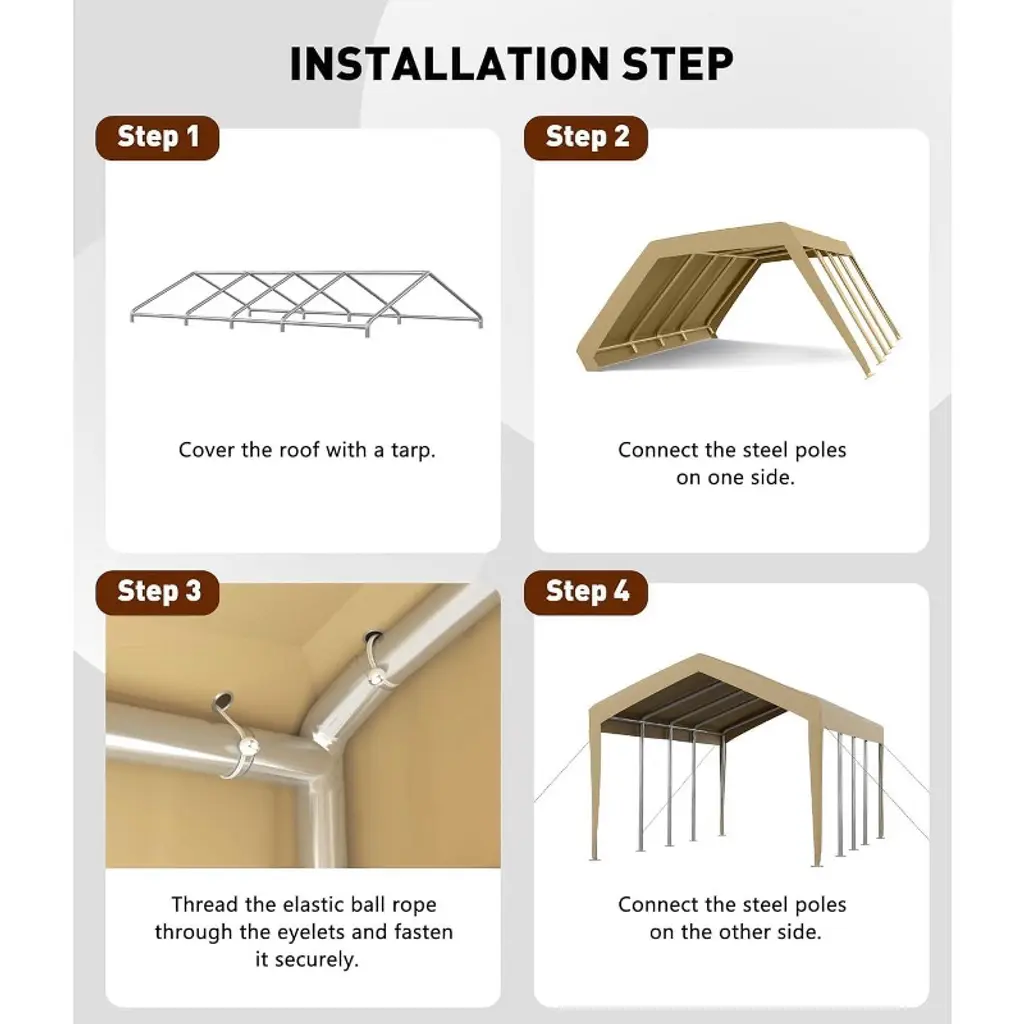 INSTALLATION STEP

Step 1

Cover the roof with a tarp.

Step 2

Connect the steel poles on one side.

Step 3

Thread the elastic ball rope through the eyelets and fasten it securely.

Step 4

Connect the steel poles on the other side.