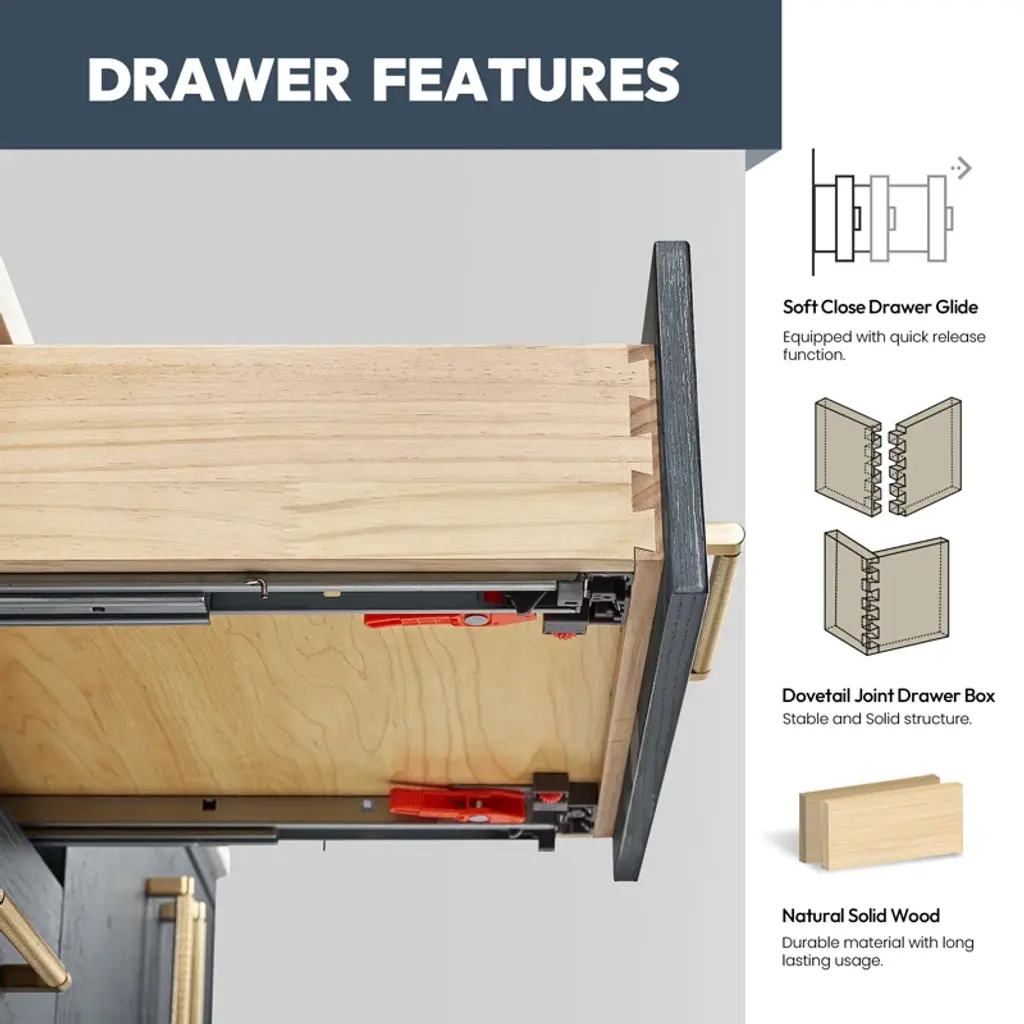 DRAWER FEATURES

Soft Close Drawer Glide
Equipped with quick release function.

Dovetail Joint Drawer Box
Stable and Solid structure.

Natural Solid Wood
Durable material with long lasting usage.