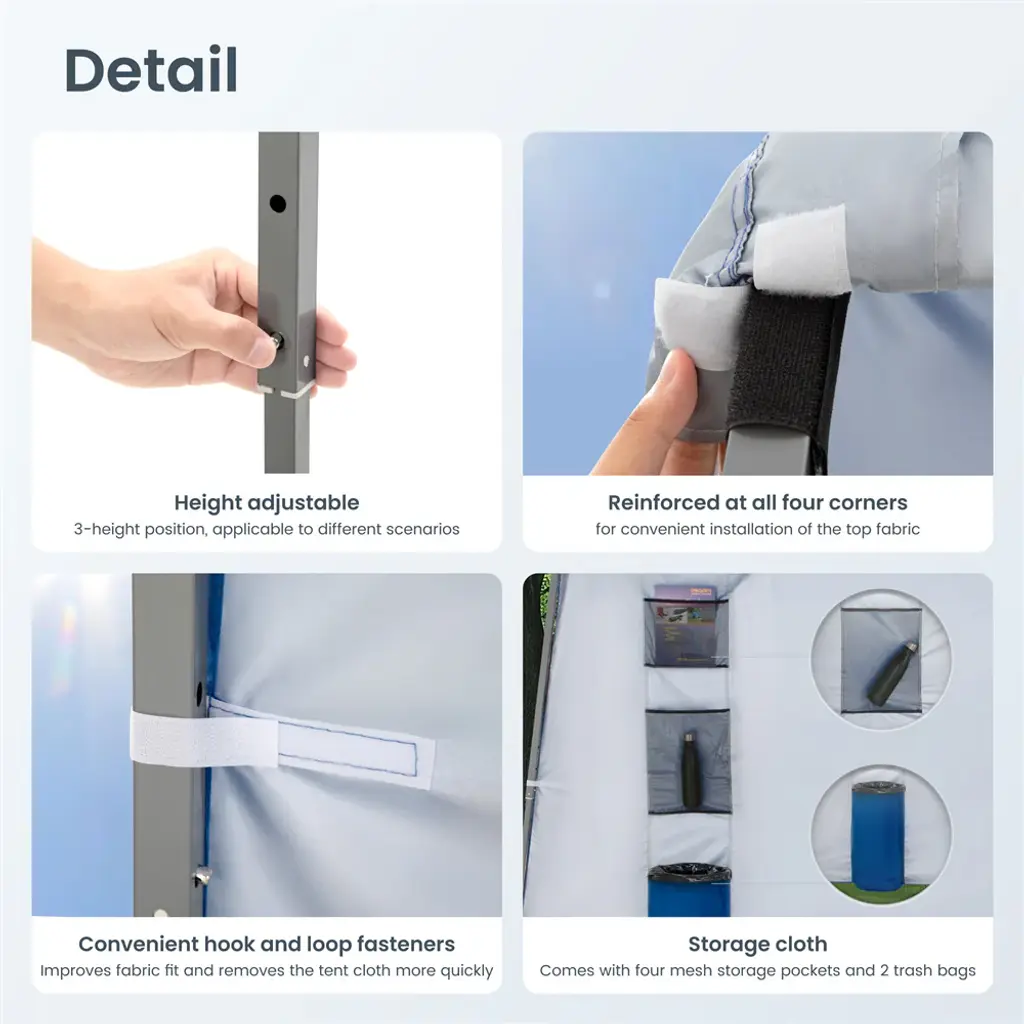 Detail

Height adjustable
3-height position, applicable to different scenarios

Reinforced at all four corners
for convenient installation of the top fabric

Convenient hook and loop fasteners
Improves fabric fit and removes the tent cloth more quickly

Storage cloth
Comes with four mesh storage pockets and 2 trash bags