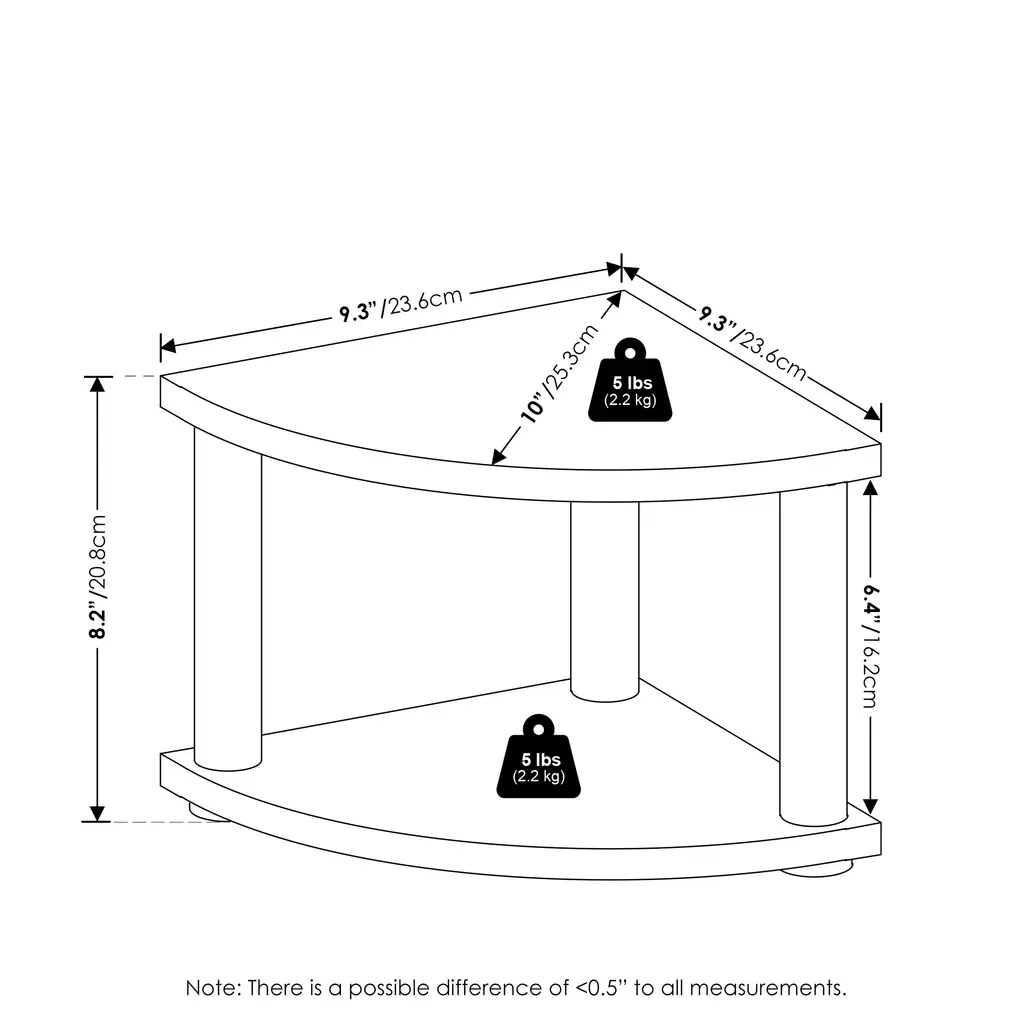 9.3"/23.6cm

9.3"/23.6cm

10"/25.3cm

5 lbs
(2.2 kg)

8.2"/20.8cm

6.4"/16.2cm

5 lbs
(2.2 kg)

Note: There is a possible difference of <0.5'' to all measurements.