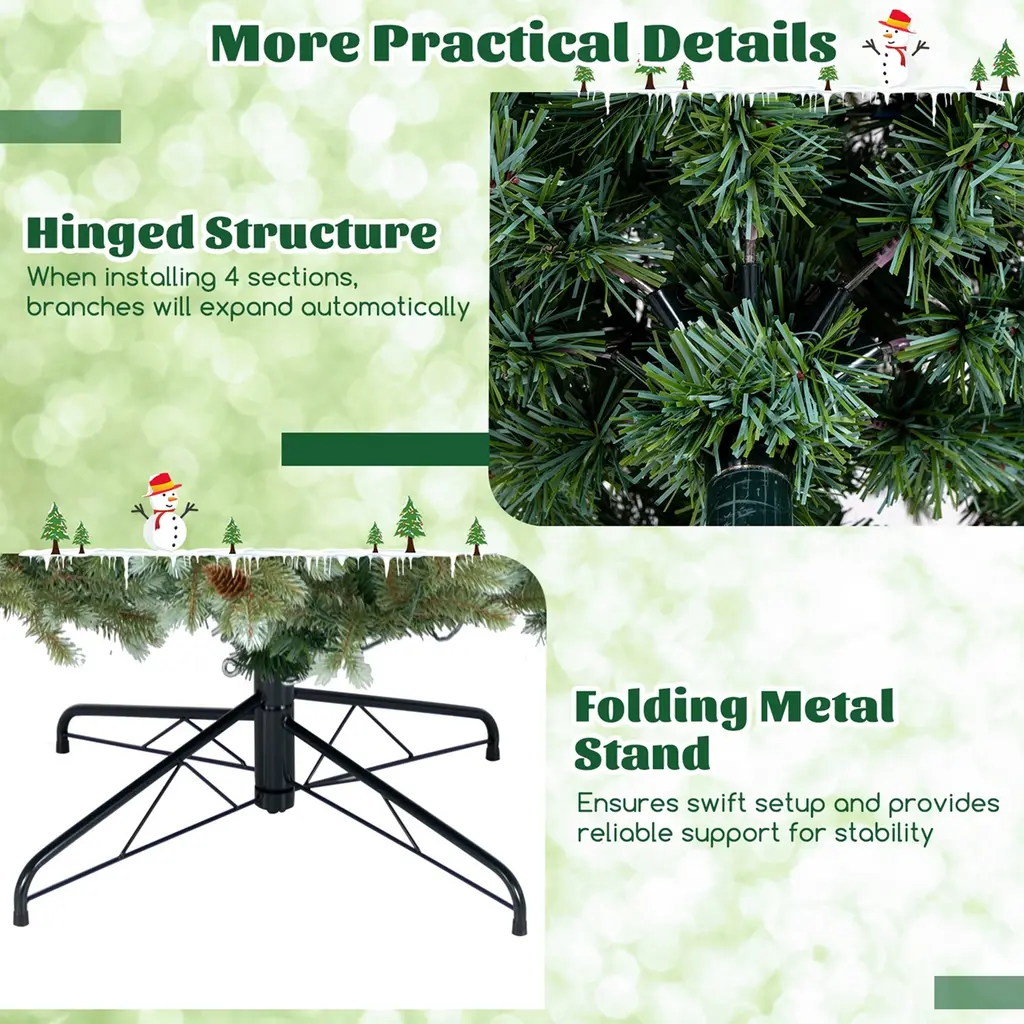 More Practical Details

Hinged Structure

When installing 4 sections, branches will expand automatically

Folding Metal Stand

Ensures swift setup and provides reliable support for stability