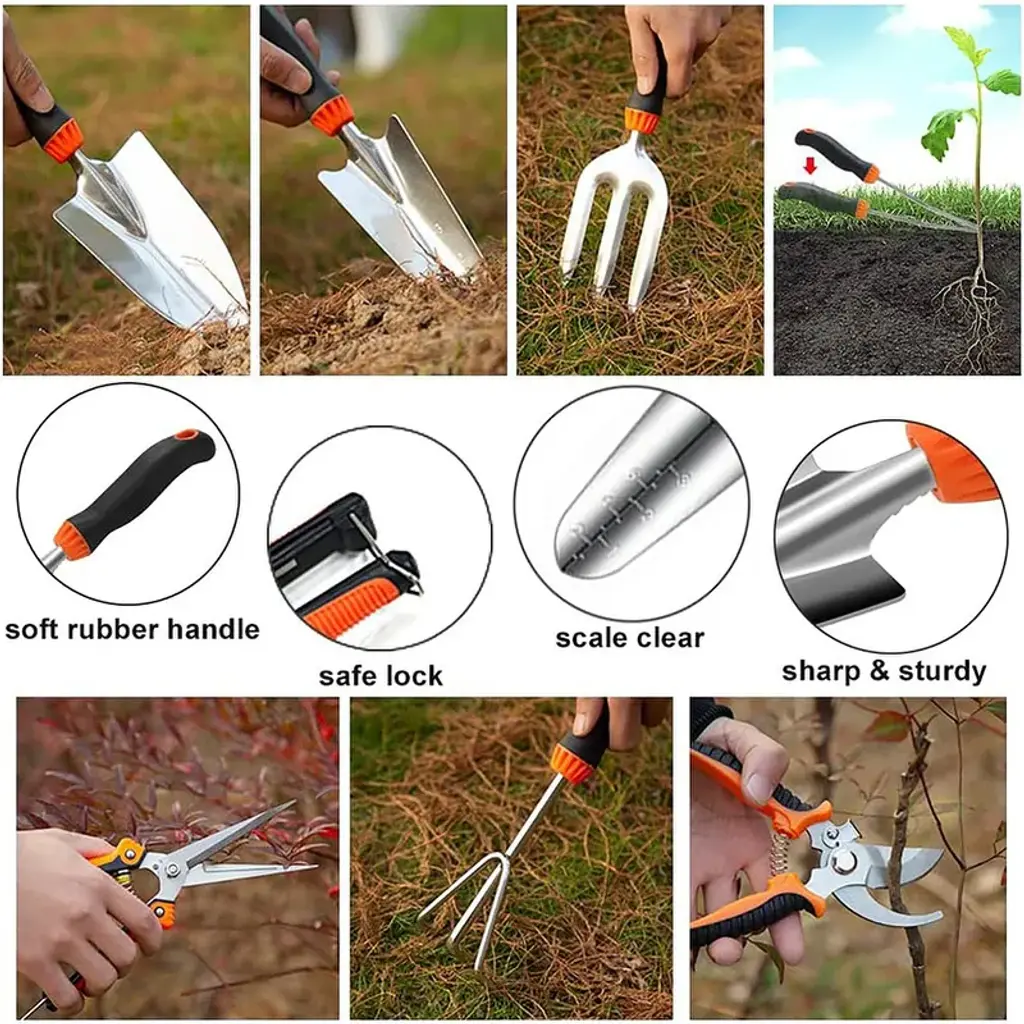 soft rubber handle

safe lock

scale clear

sharp & sturdy