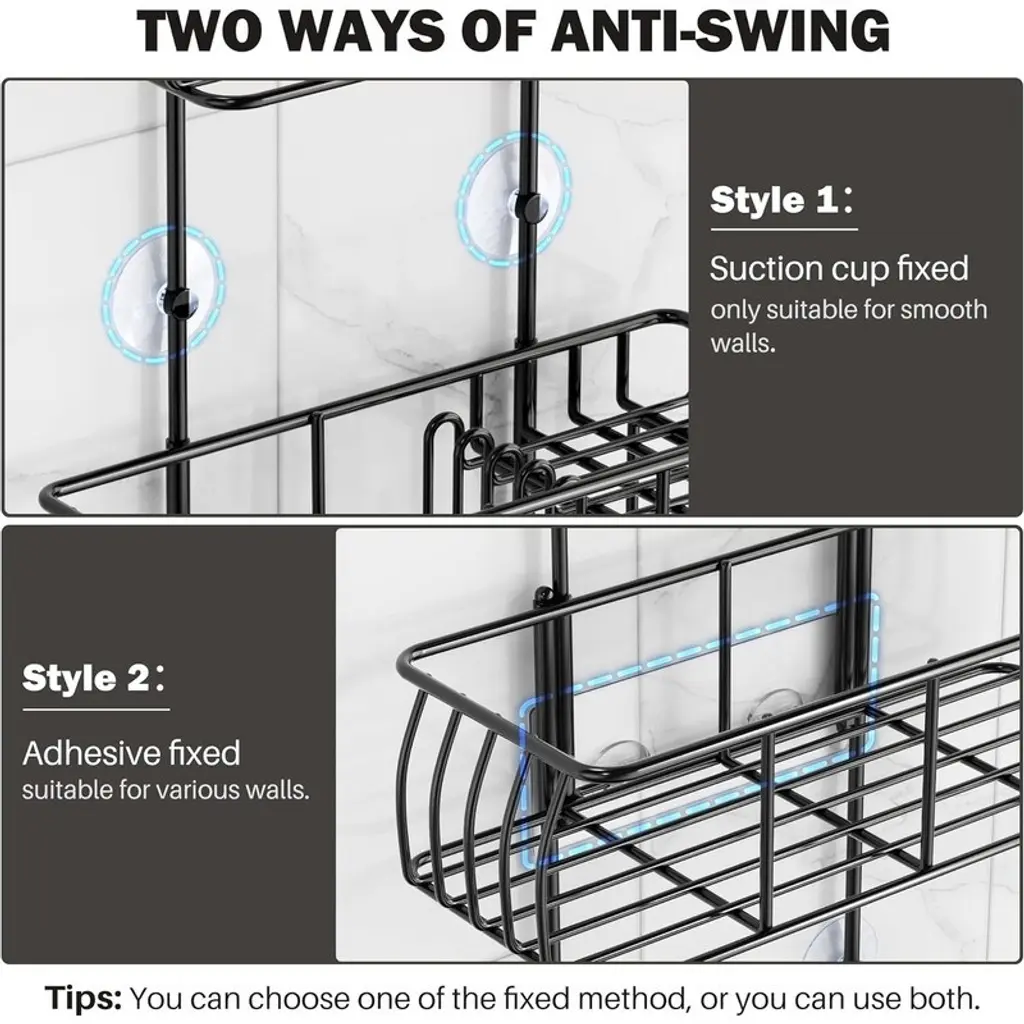 TWO WAYS OF ANTI-SWING

Style 1:

Suction cup fixed
only suitable for smooth walls.

Style 2:

Adhesive fixed
suitable for various walls.

Tips: You can choose one of the fixed method, or you can use both.