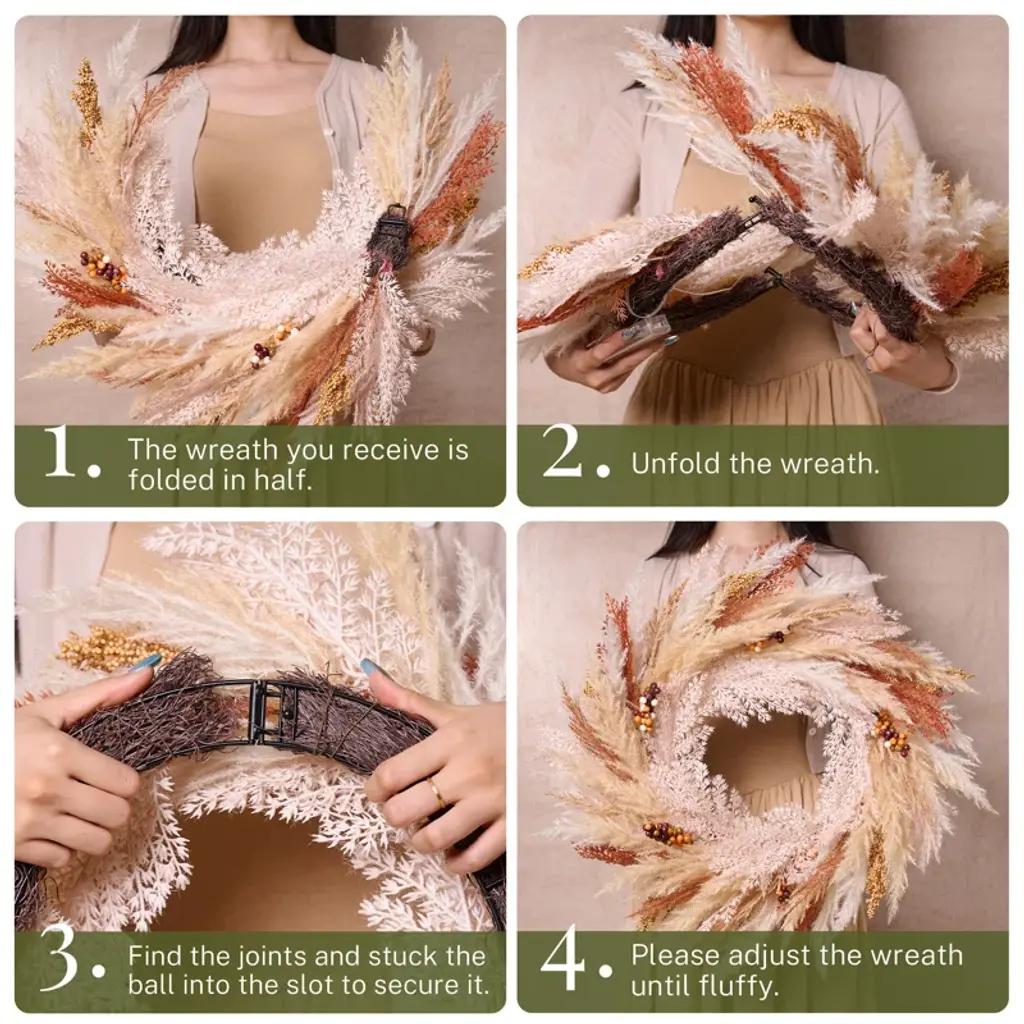 1. The wreath you receive is folded in half.

2. Unfold the wreath.

3. Find the joints and stuck the ball into the slot to secure it.

4. Please adjust the wreath until fluffy.