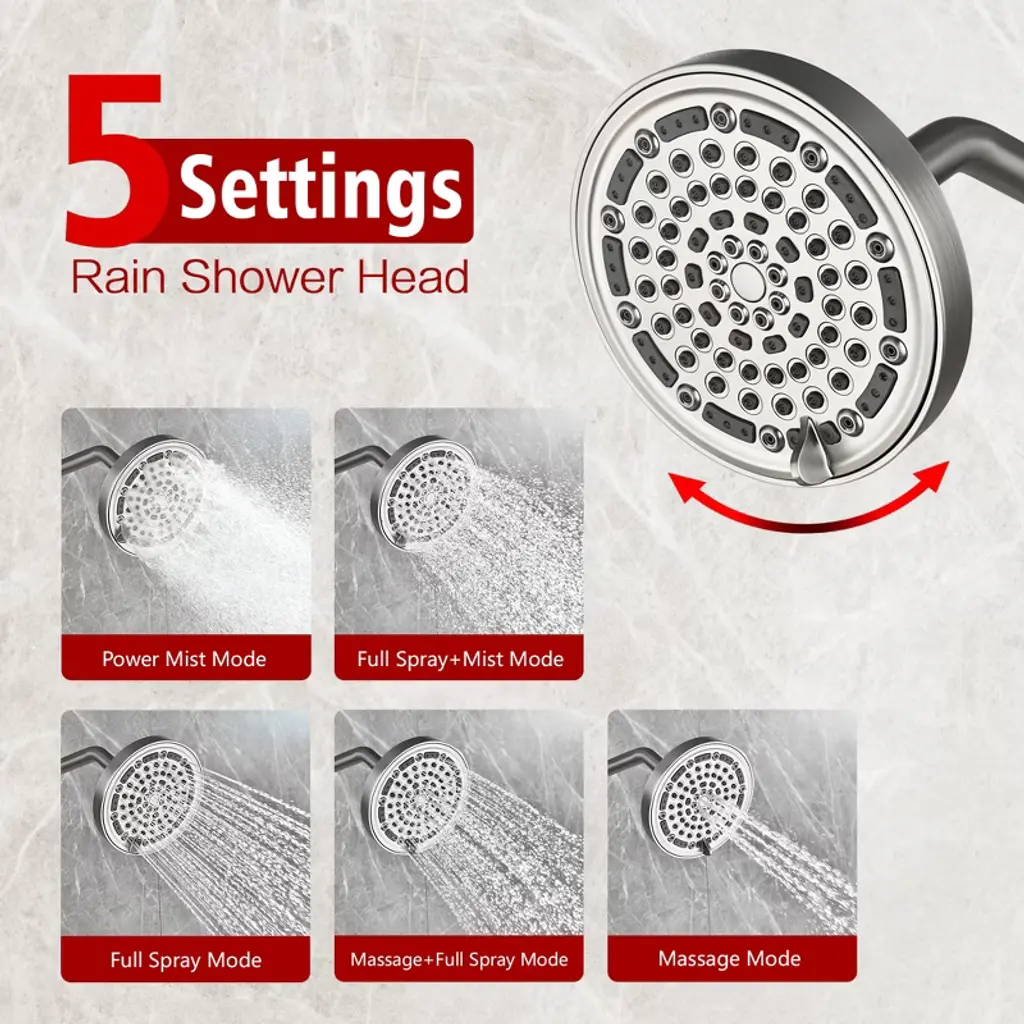 5 Settings
Rain Shower Head

Power Mist Mode

Full Spray+Mist Mode

Full Spray Mode

Massage+Full Spray Mode

Massage Mode