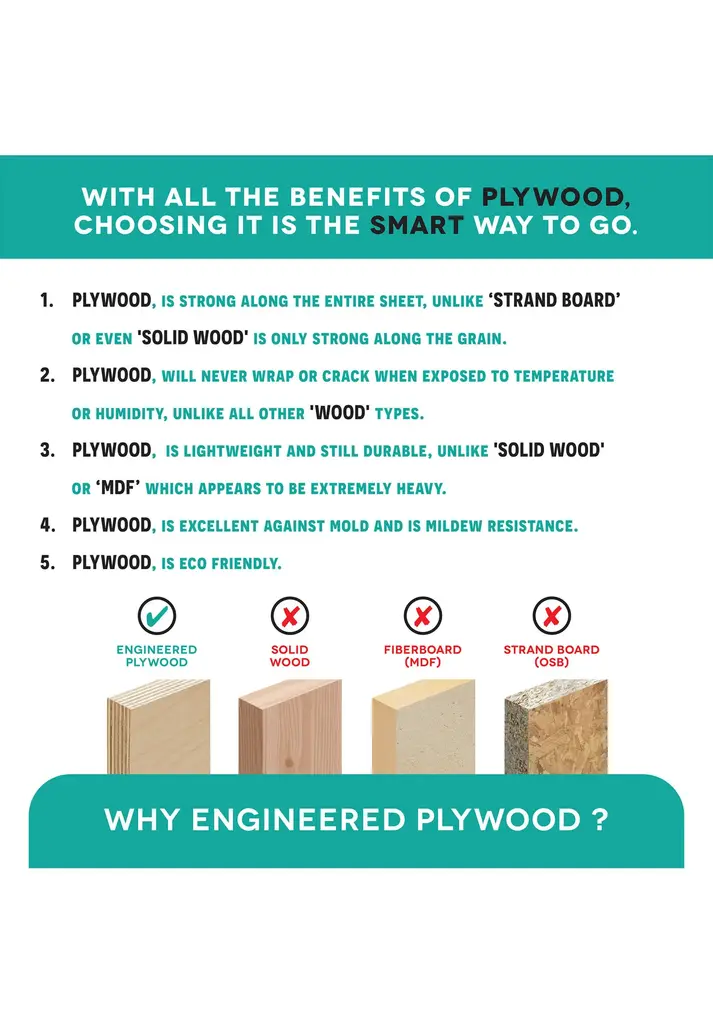 WITH ALL THE BENEFITS OF PLYWOOD, CHOOSING IT IS THE SMART WAY TO GO.

1. PLYWOOD, IS STRONG ALONG THE ENTIRE SHEET, UNLIKE 'STRAND BOARD' OR EVEN 'SOLID WOOD' IS ONLY STRONG ALONG THE GRAIN.

2. PLYWOOD, WILL NEVER WRAP OR CRACK WHEN EXPOSED TO TEMPERATURE OR HUMIDITY, UNLIKE ALL OTHER 'WOOD' TYPES.

3. PLYWOOD, IS LIGHTWEIGHT AND STILL DURABLE, UNLIKE 'SOLID WOOD' OR 'MDF' WHICH APPEARS TO BE EXTREMELY HEAVY.

4. PLYWOOD, IS EXCELLENT AGAINST MOLD AND IS MILDEW RESISTANCE.

5. PLYWOOD, IS ECO FRIENDLY.

ENGINEERED PLYWOOD

SOLID WOOD

FIBERBOARD (MDF)

STRAND BOARD (OSB)

WHY ENGINEERED PLYWOOD ?