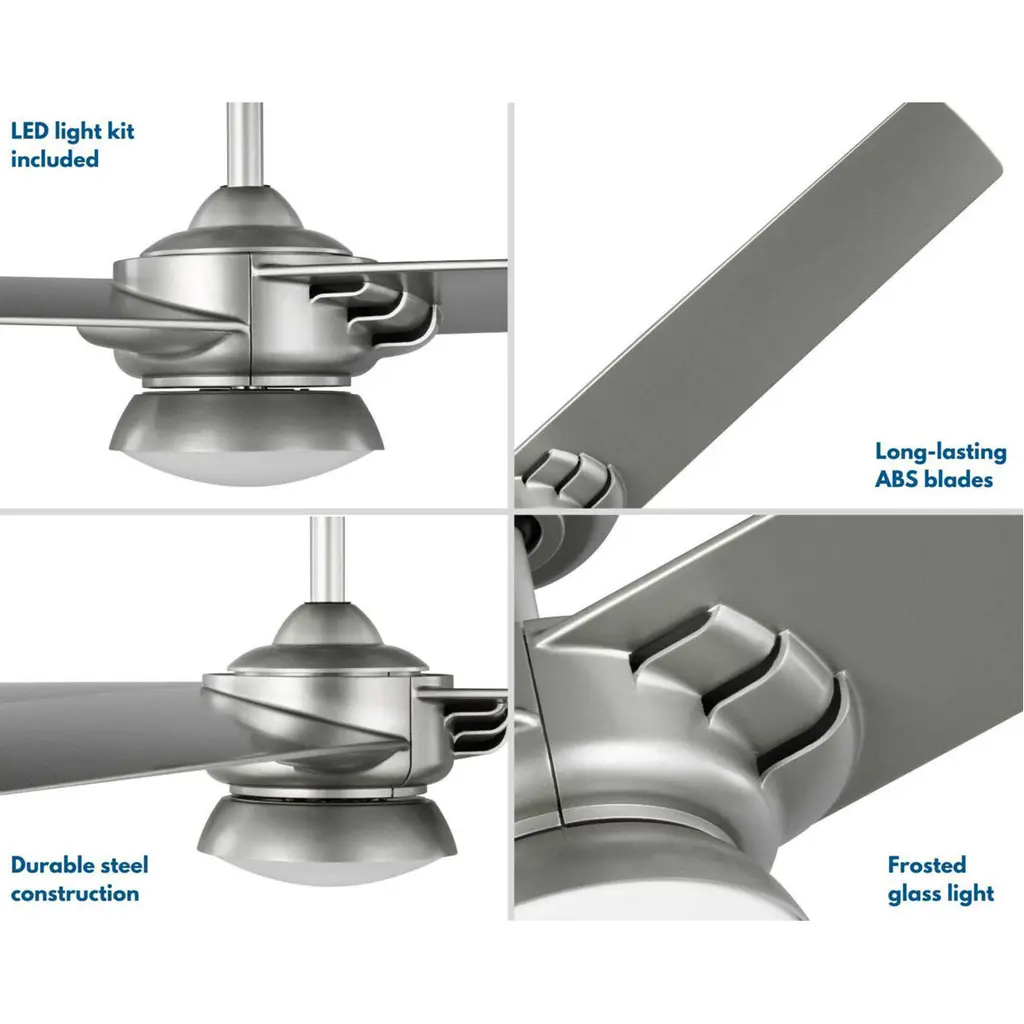 LED light kit included

Long-lasting ABS blades

Durable steel construction

Frosted glass light