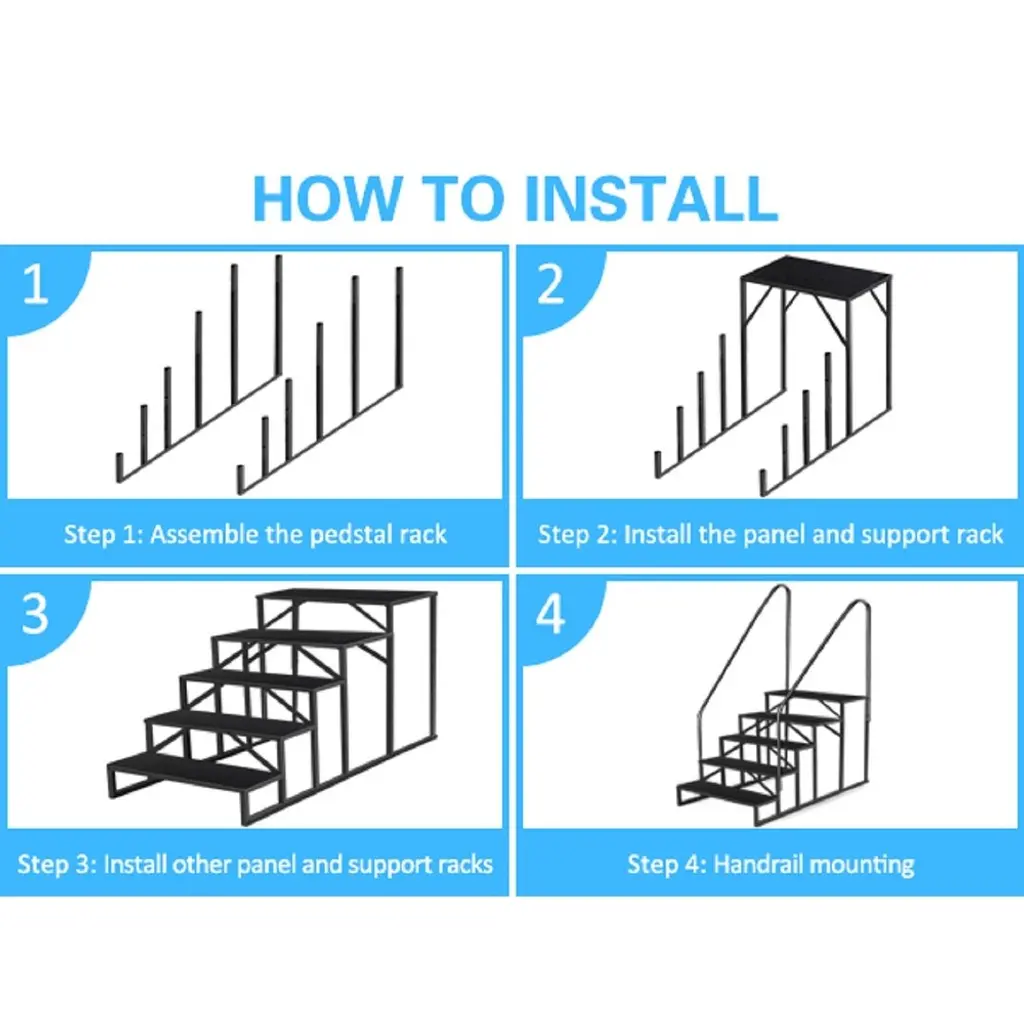 HOW TO INSTALL

1

Step 1: Assemble the pedstal rack

2

Step 2: Install the panel and support rack

3

Step 3: Install other panel and support racks

4

Step 4: Handrail mounting