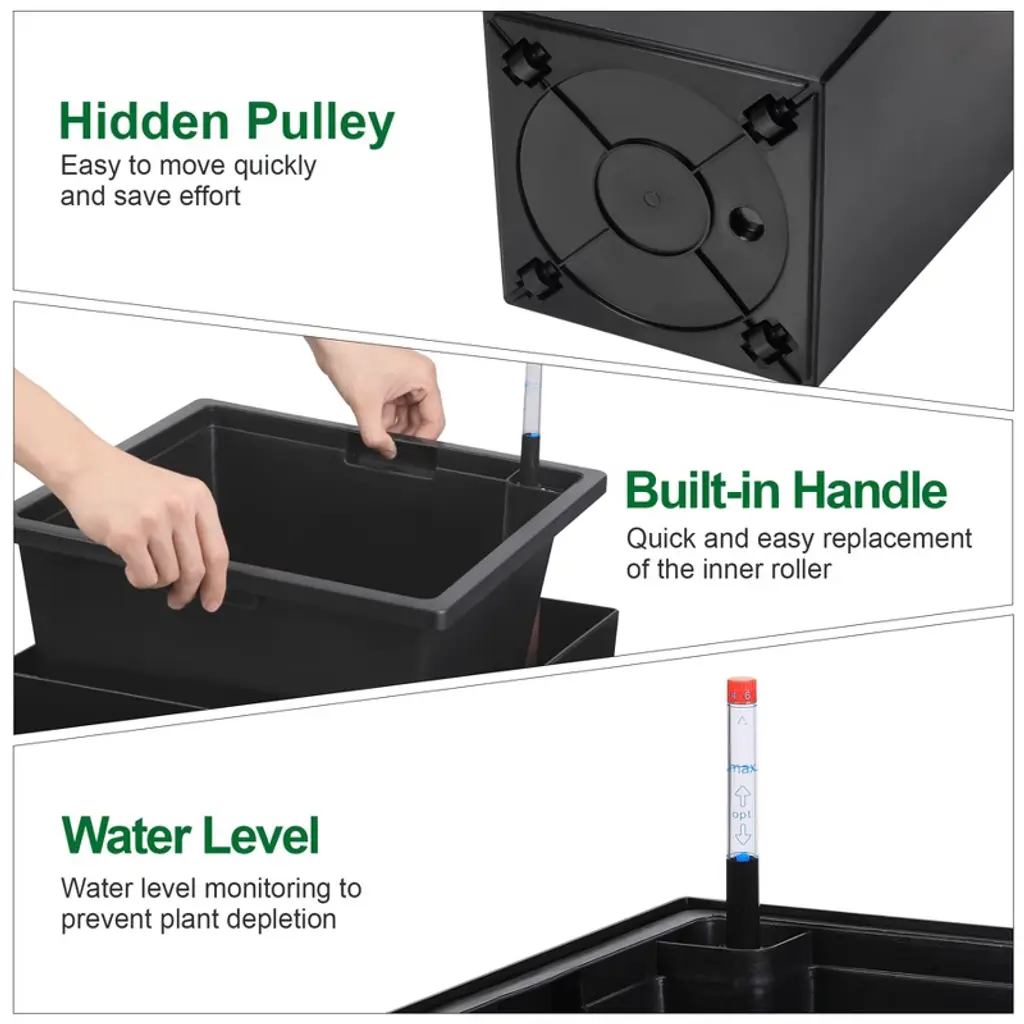 Hidden Pulley
Easy to move quickly and save effort

Built-in Handle
Quick and easy replacement of the inner roller

Water Level
Water level monitoring to prevent plant depletion

max
opt