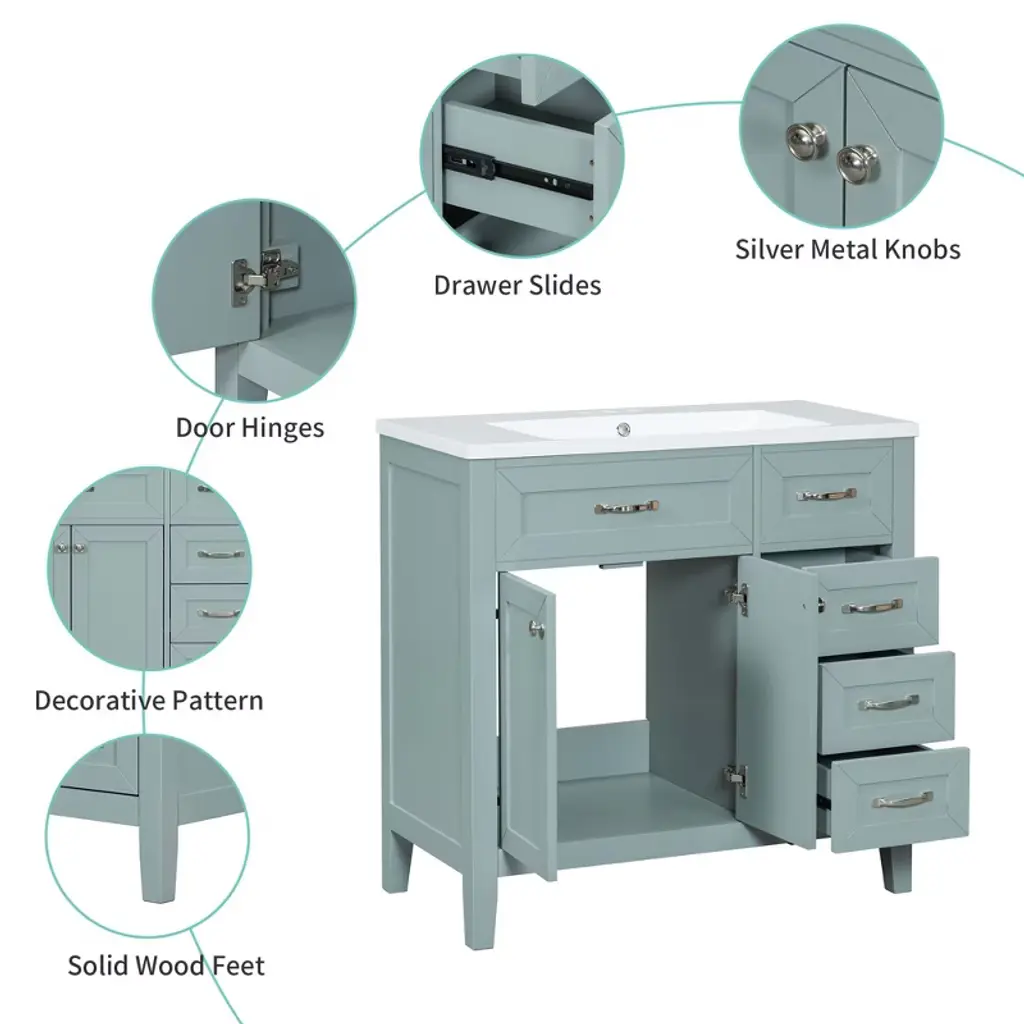 Drawer Slides

Silver Metal Knobs

Door Hinges

Decorative Pattern

Solid Wood Feet