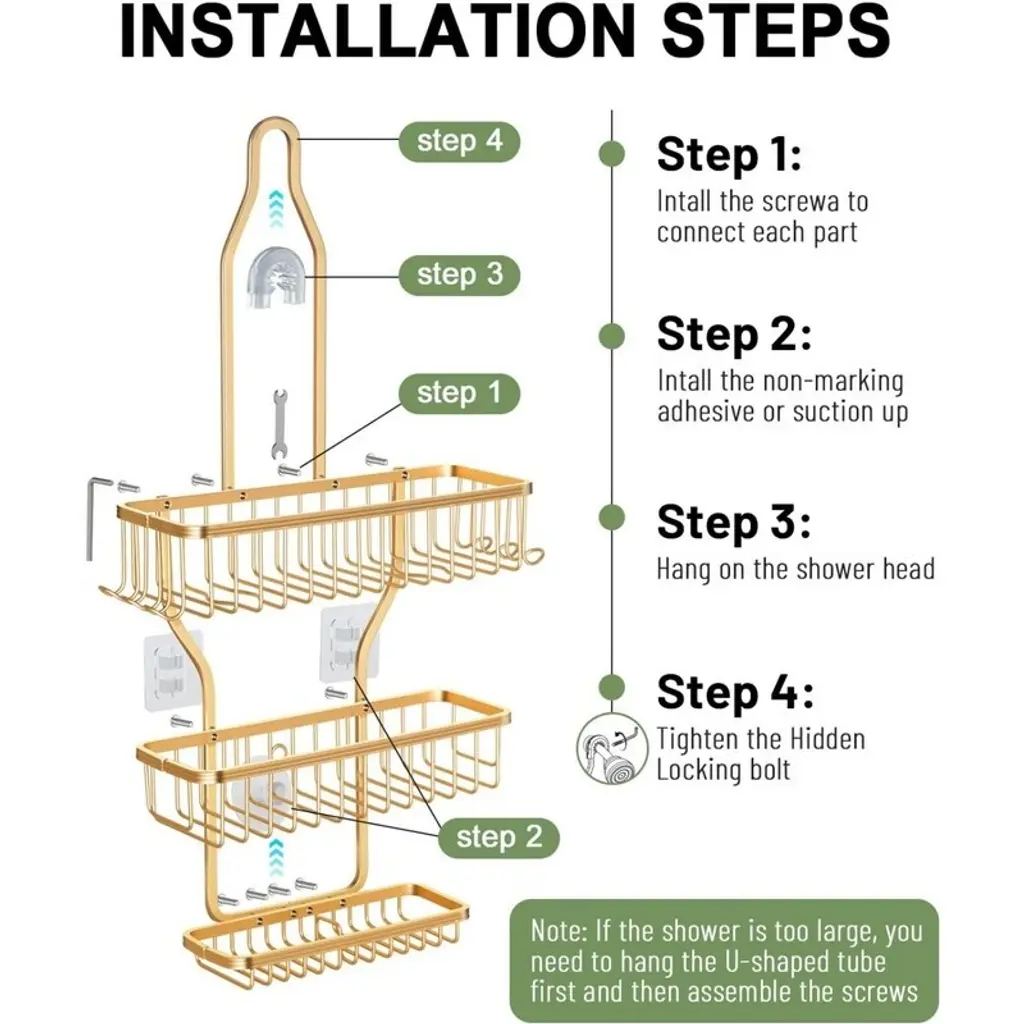 INSTALLATION STEPS

step 4

step 3

step 1

step 2

Step 1:
Intall the screwa to connect each part

Step 2:
Intall the non-marking adhesive or suction up

Step 3:
Hang on the shower head

Step 4:
Tighten the Hidden Locking bolt

Note: If the shower is too large, you need to hang the U-shaped tube first and then assemble the screws