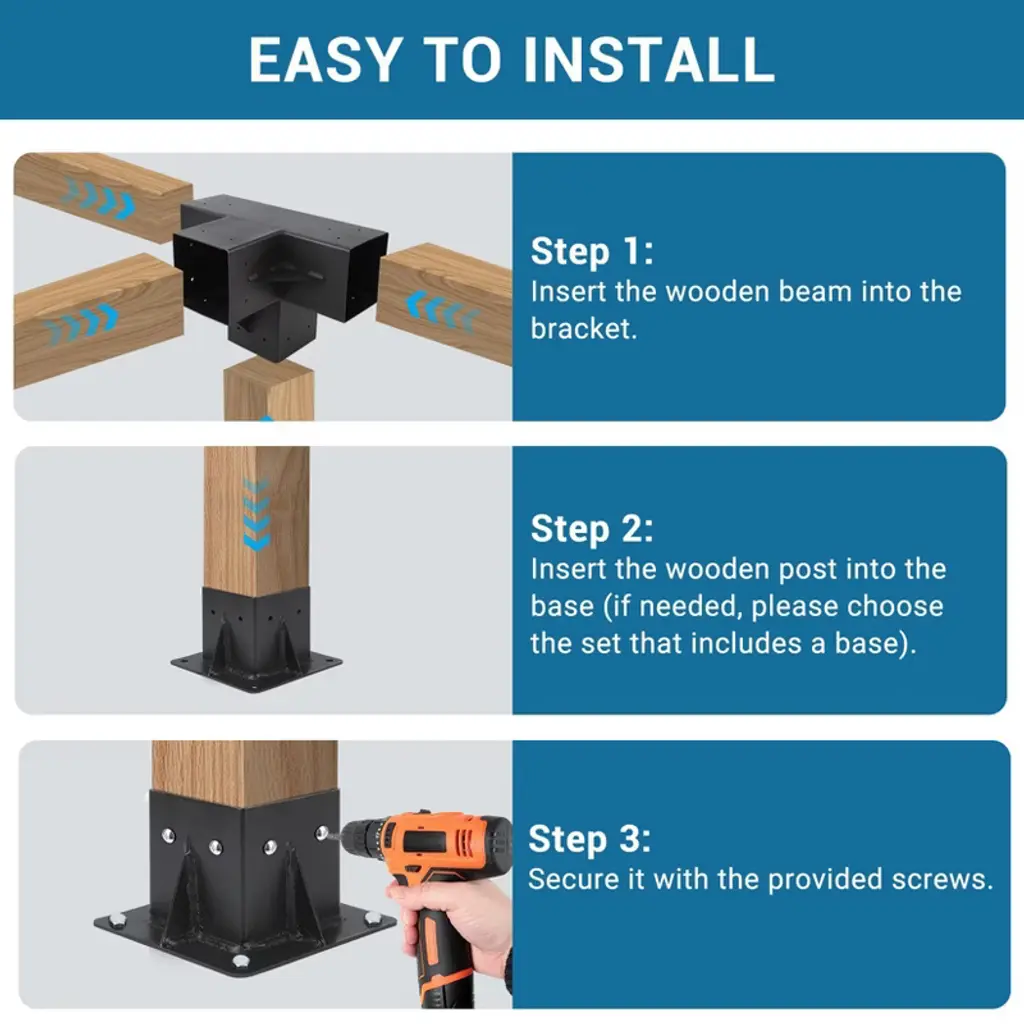 EASY TO INSTALL

Step 1:
Insert the wooden beam into the bracket.

Step 2:
Insert the wooden post into the base (if needed, please choose the set that includes a base).

Step 3:
Secure it with the provided screws.