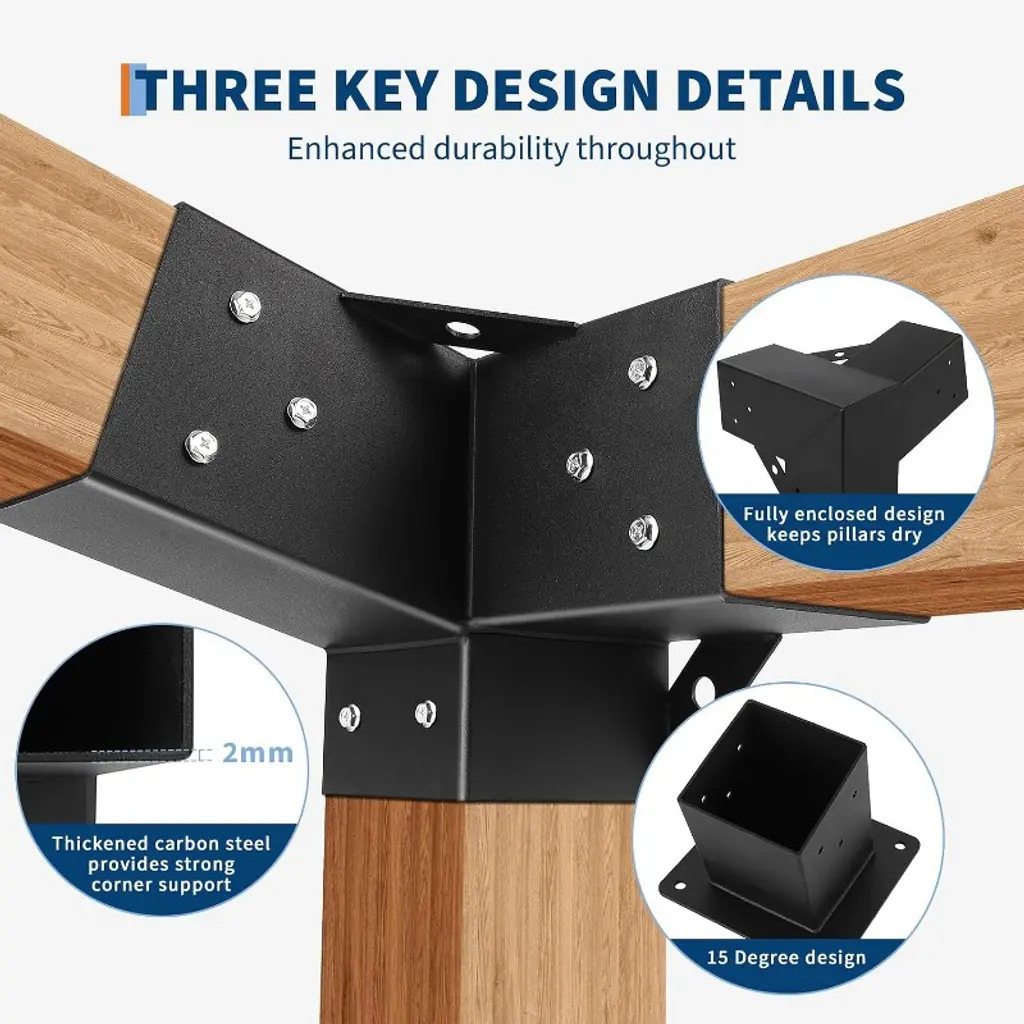 THREE KEY DESIGN DETAILS

Enhanced durability throughout

Fully enclosed design keeps pillars dry

2mm

Thickened carbon steel provides strong corner support

15 Degree design