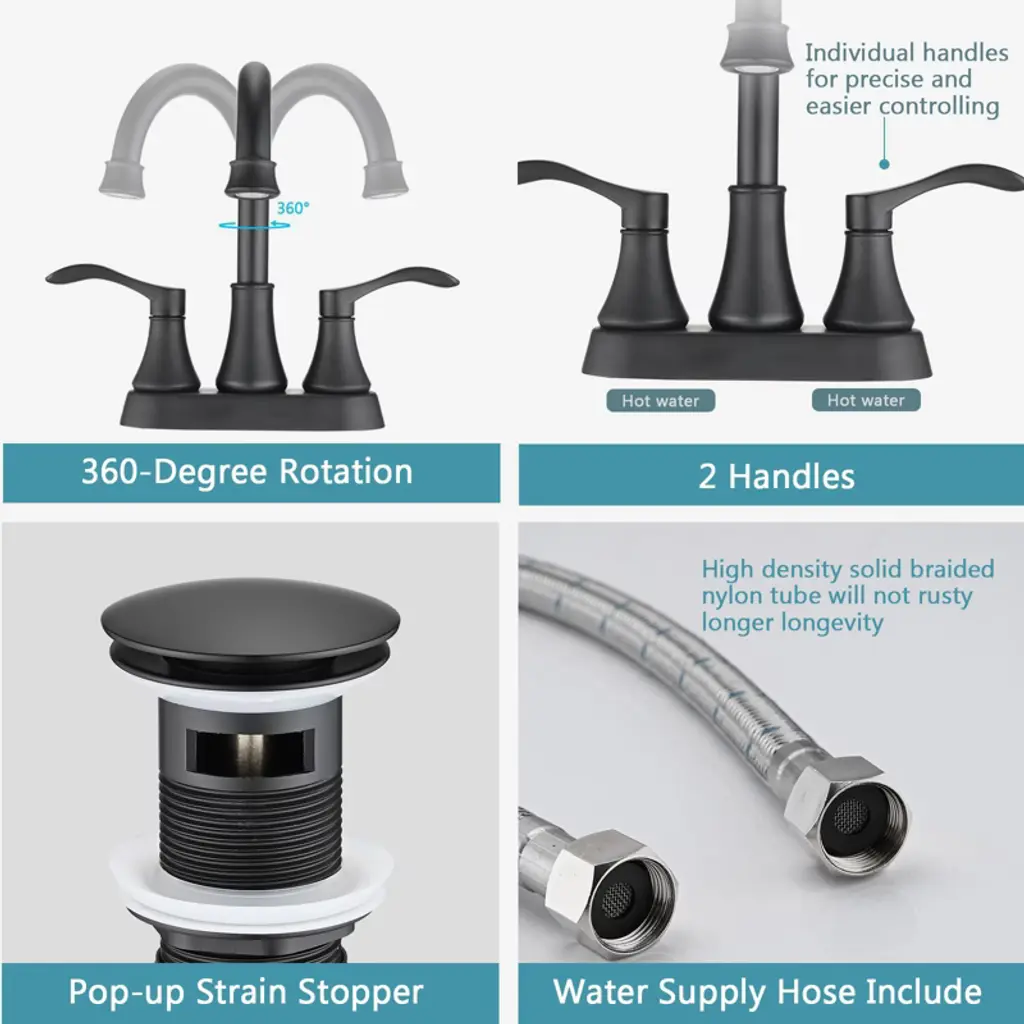 360°

360-Degree Rotation

Individual handles for precise and easier controlling

Hot water

Hot water

2 Handles

Pop-up Strain Stopper

High density solid braided nylon tube will not rusty longer longevity

Water Supply Hose Include