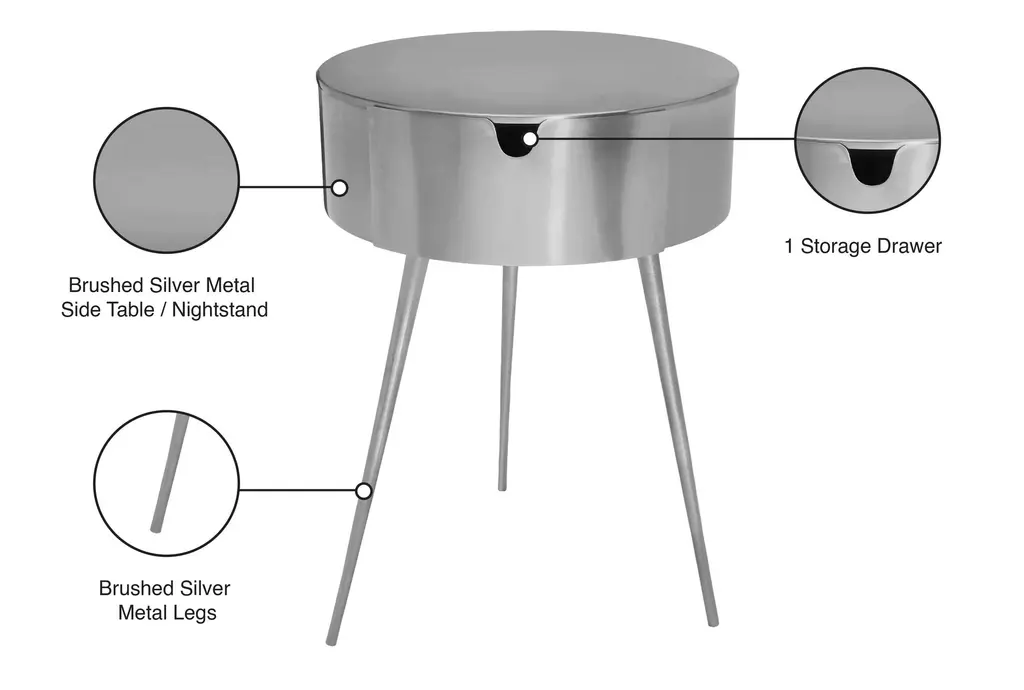 Brushed Silver Metal
Side Table / Nightstand

1 Storage Drawer

Brushed Silver
Metal Legs