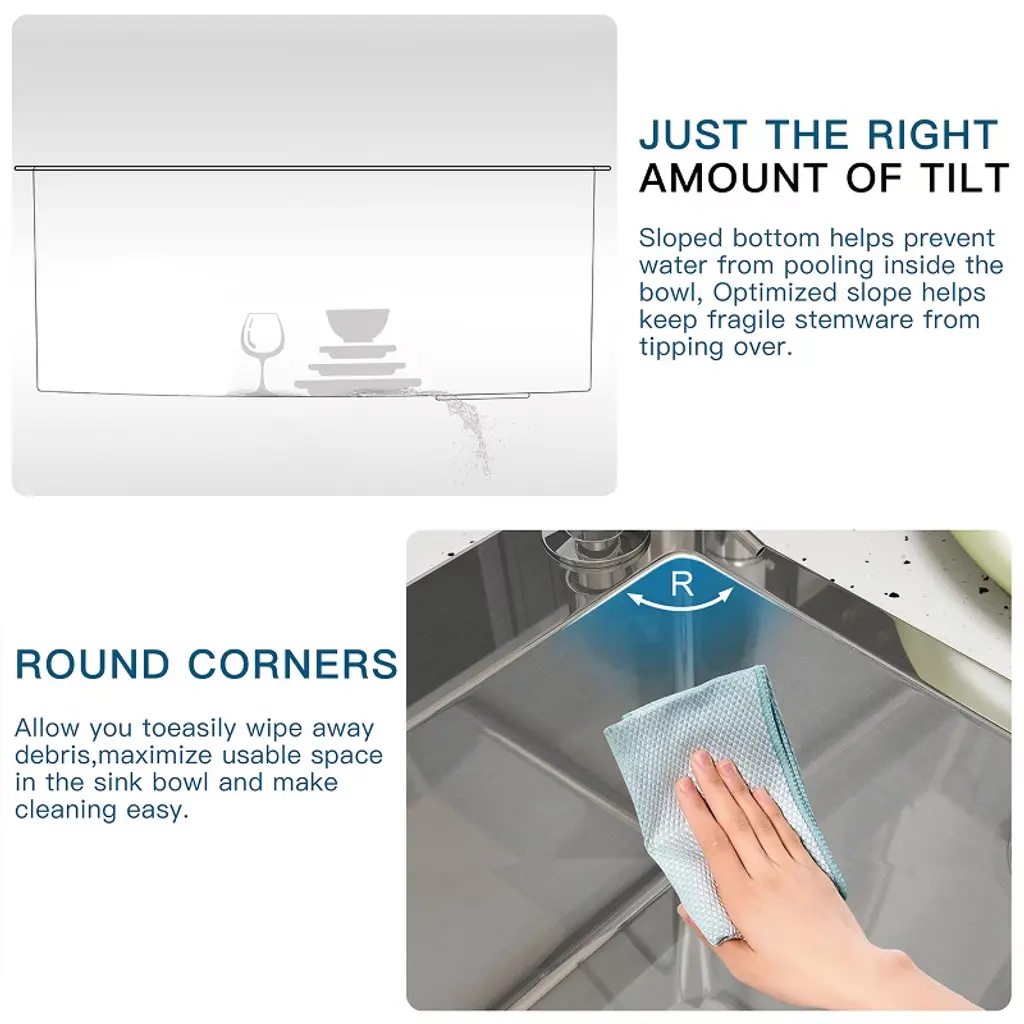 JUST THE RIGHT AMOUNT OF TILT

Sloped bottom helps prevent water from pooling inside the bowl, Optimized slope helps keep fragile stemware from tipping over.

R

ROUND CORNERS

Allow you toeasily wipe away debris,maximize usable space in the sink bowl and make cleaning easy.