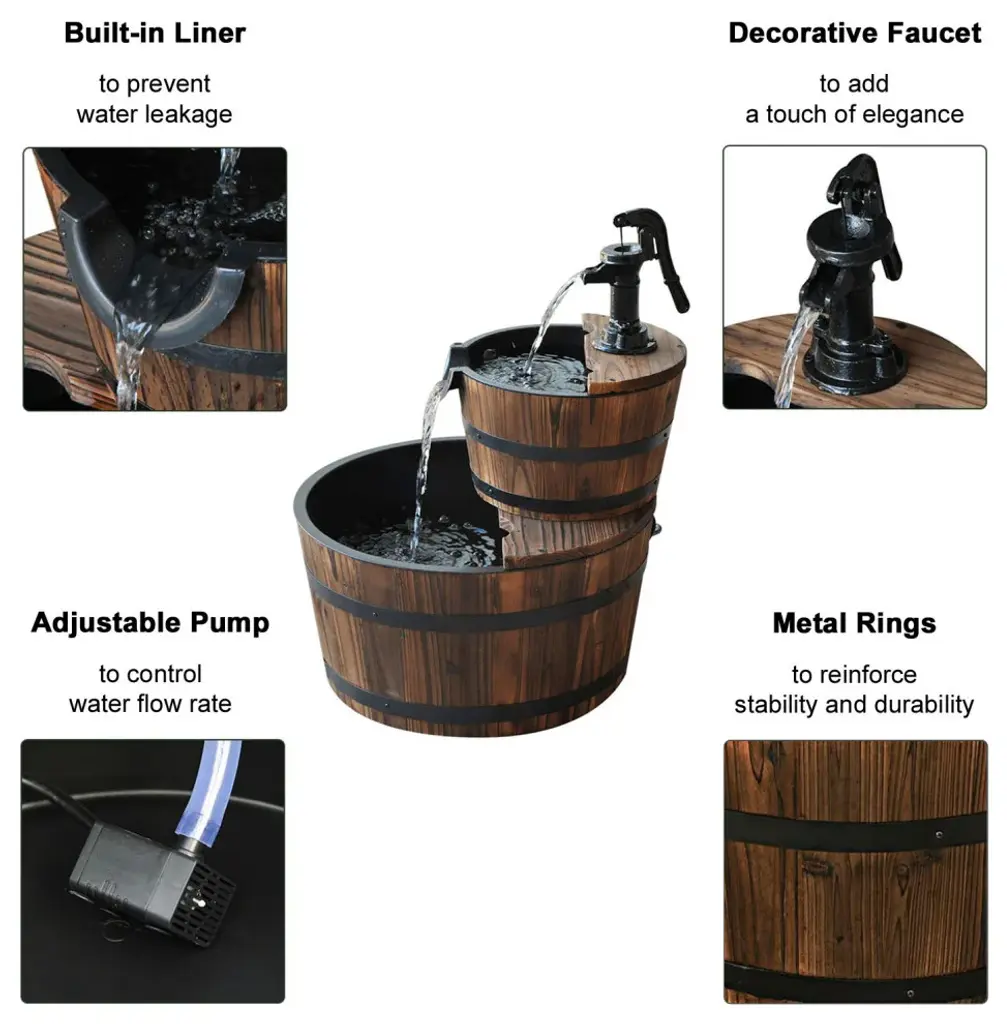 Built-in Liner

to prevent water leakage

Decorative Faucet

to add a touch of elegance

Adjustable Pump

to control water flow rate

Metal Rings

to reinforce stability and durability