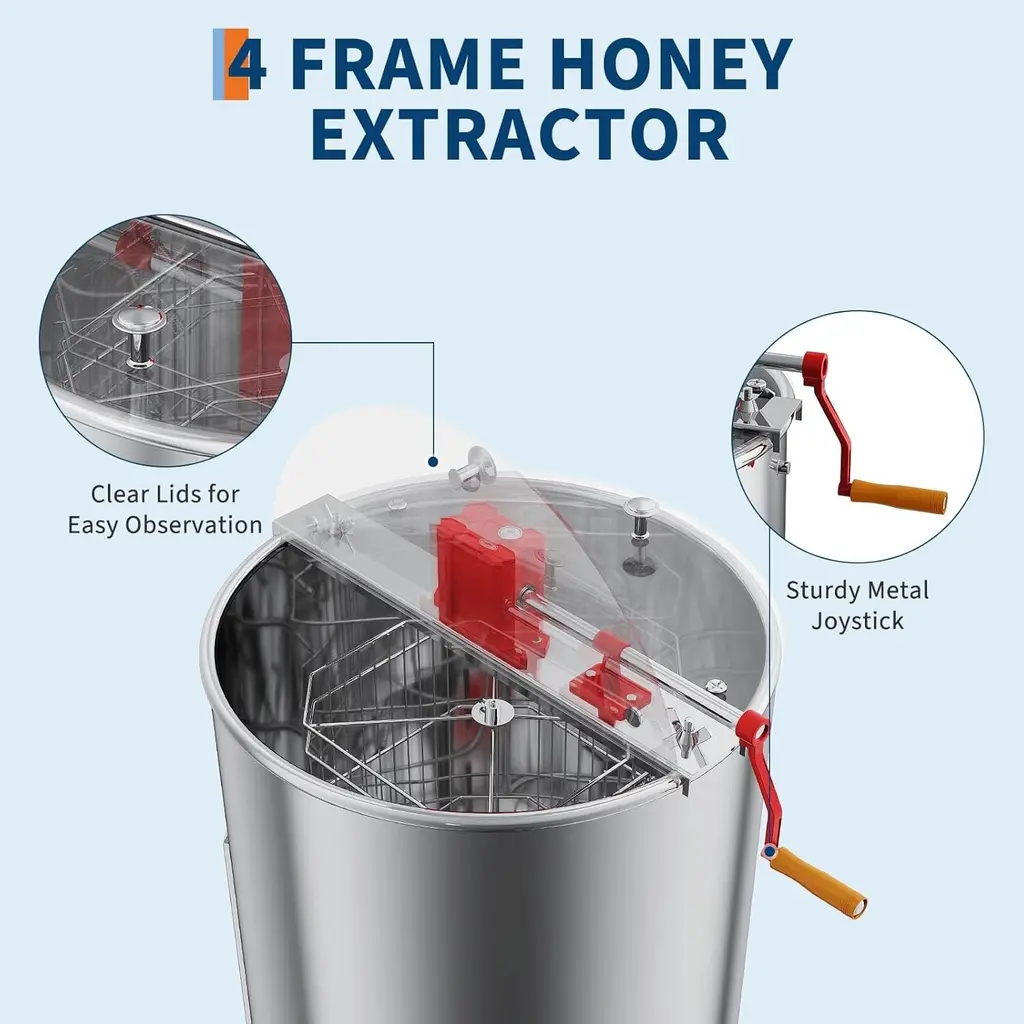 4 FRAME HONEY EXTRACTOR

Clear Lids for Easy Observation

Sturdy Metal Joystick