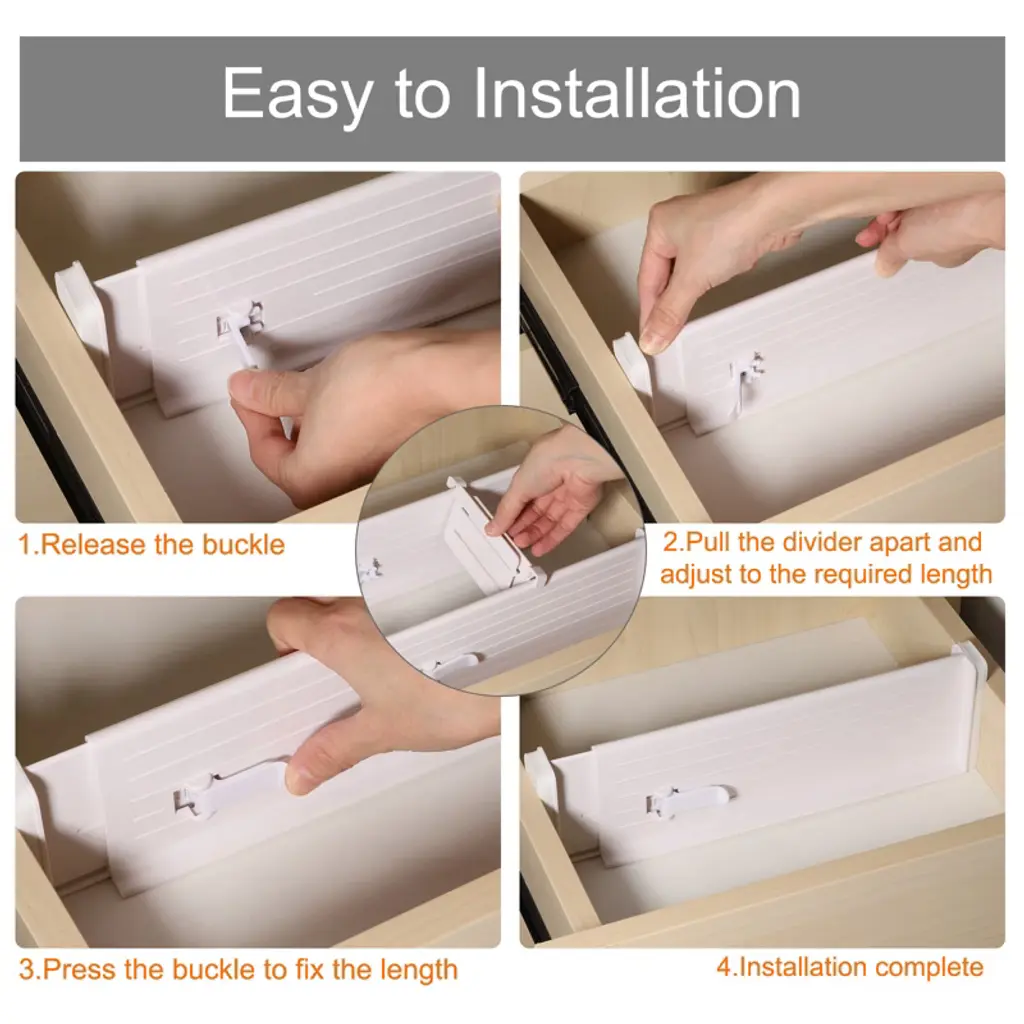 Easy to Installation

1.Release the buckle

2.Pull the divider apart and adjust to the required length

3.Press the buckle to fix the length

4.Installation complete