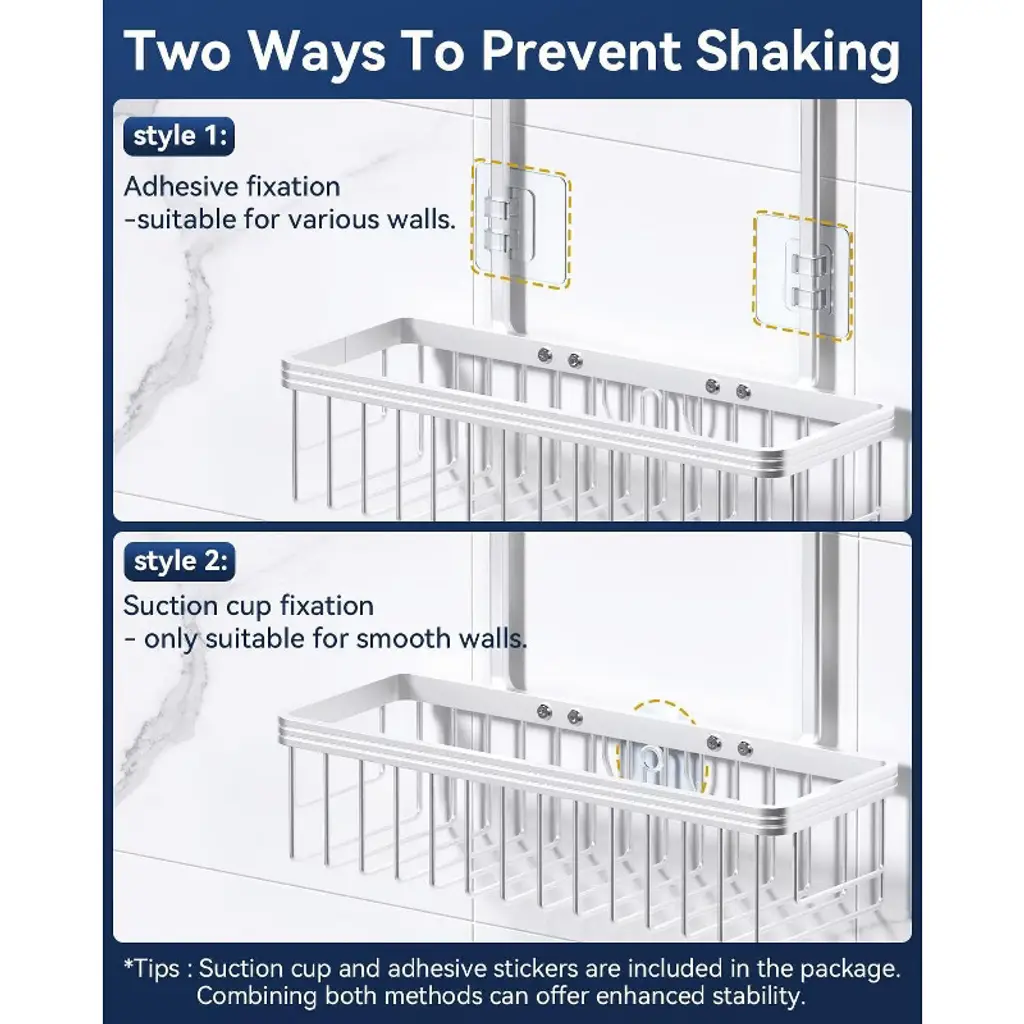 Two Ways To Prevent Shaking

style 1:

Adhesive fixation
-suitable for various walls.

style 2:

Suction cup fixation
- only suitable for smooth walls.

*Tips : Suction cup and adhesive stickers are included in the package. Combining both methods can offer enhanced stability.