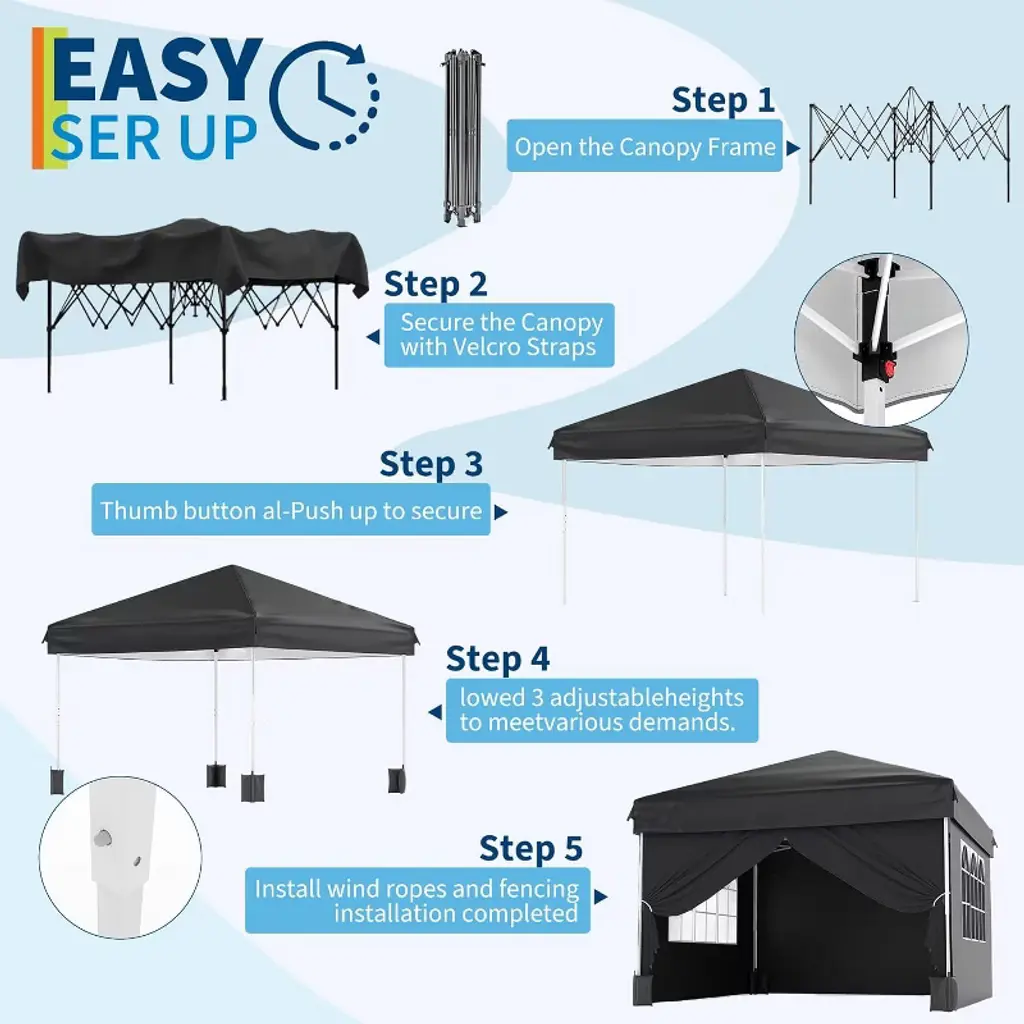 EASY
SER UP

Step 1
Open the Canopy Frame

Step 2
Secure the Canopy with Velcro Straps

Step 3
Thumb button al-Push up to secure

Step 4
lowed 3 adjustableheights to meetvarious demands.

Step 5
Install wind ropes and fencing installation completed