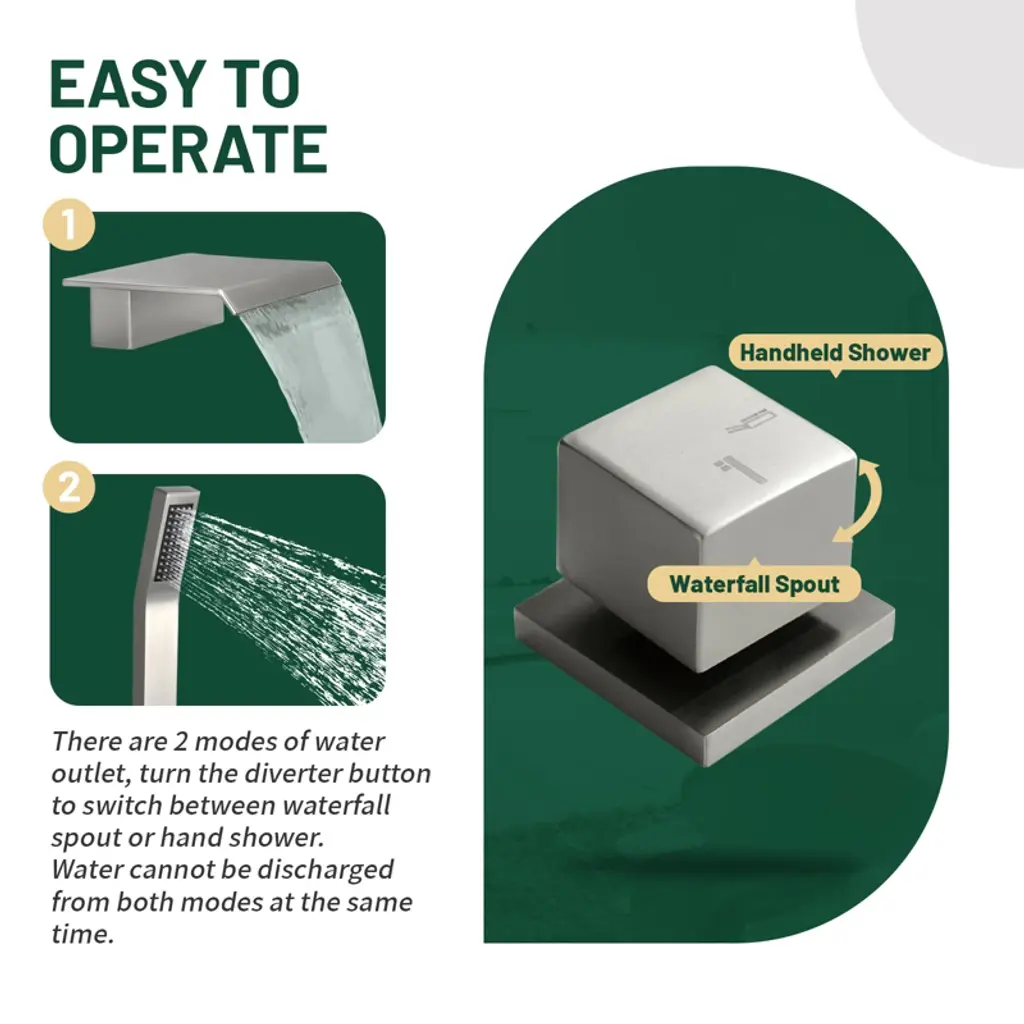 EASY TO OPERATE

1

2

There are 2 modes of water outlet, turn the diverter button to switch between waterfall spout or hand shower.
Water cannot be discharged from both modes at the same time.

Handheld Shower

Waterfall Spout