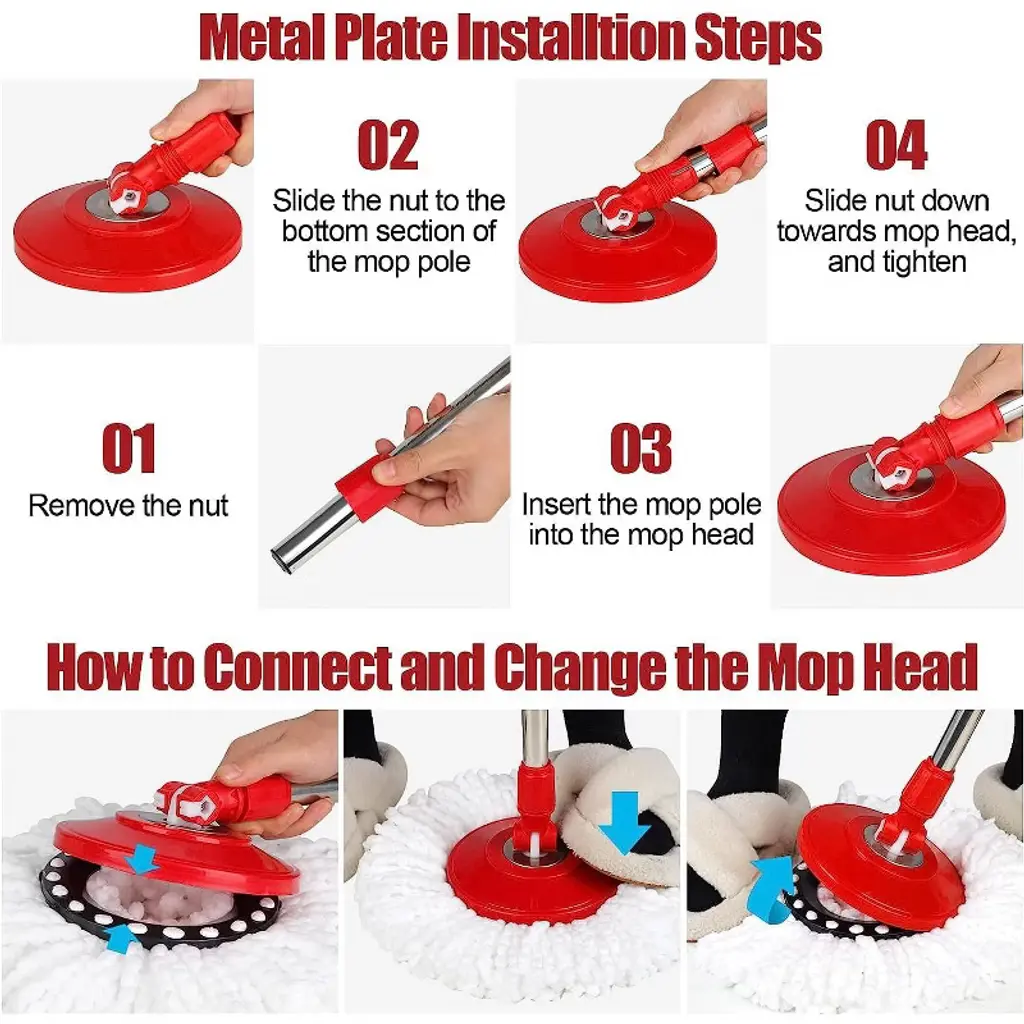 Metal Plate Installtion Steps

02
Slide the nut to the bottom section of the mop pole

04
Slide nut down towards mop head, and tighten

01
Remove the nut

03
Insert the mop pole into the mop head

How to Connect and Change the Mop Head