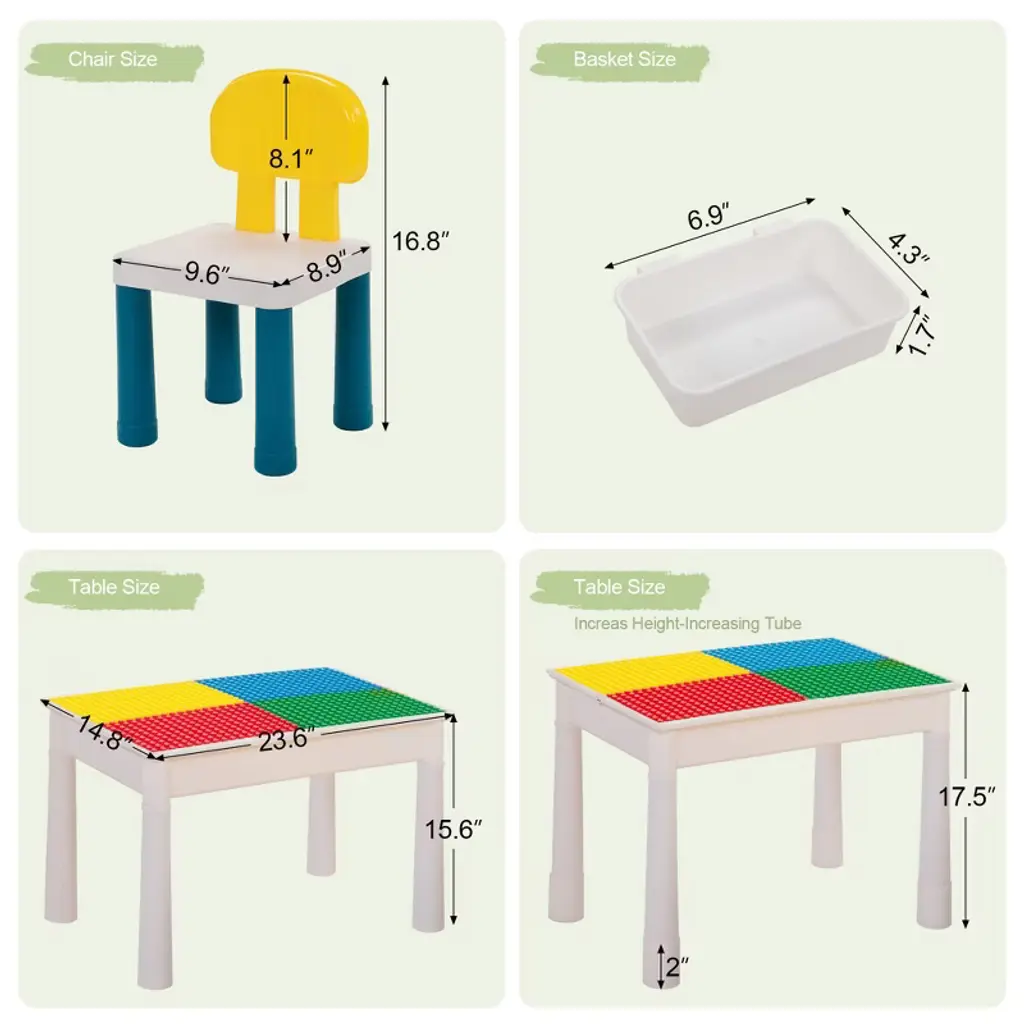 Chair Size

8.1″

16.8″

9.6″

8.9″

Basket Size

6.9″

4.3″

1.7″

Table Size

14.8″

23.6″

15.6″

Table Size

Increas Height-Increasing Tube

17.5″

2″