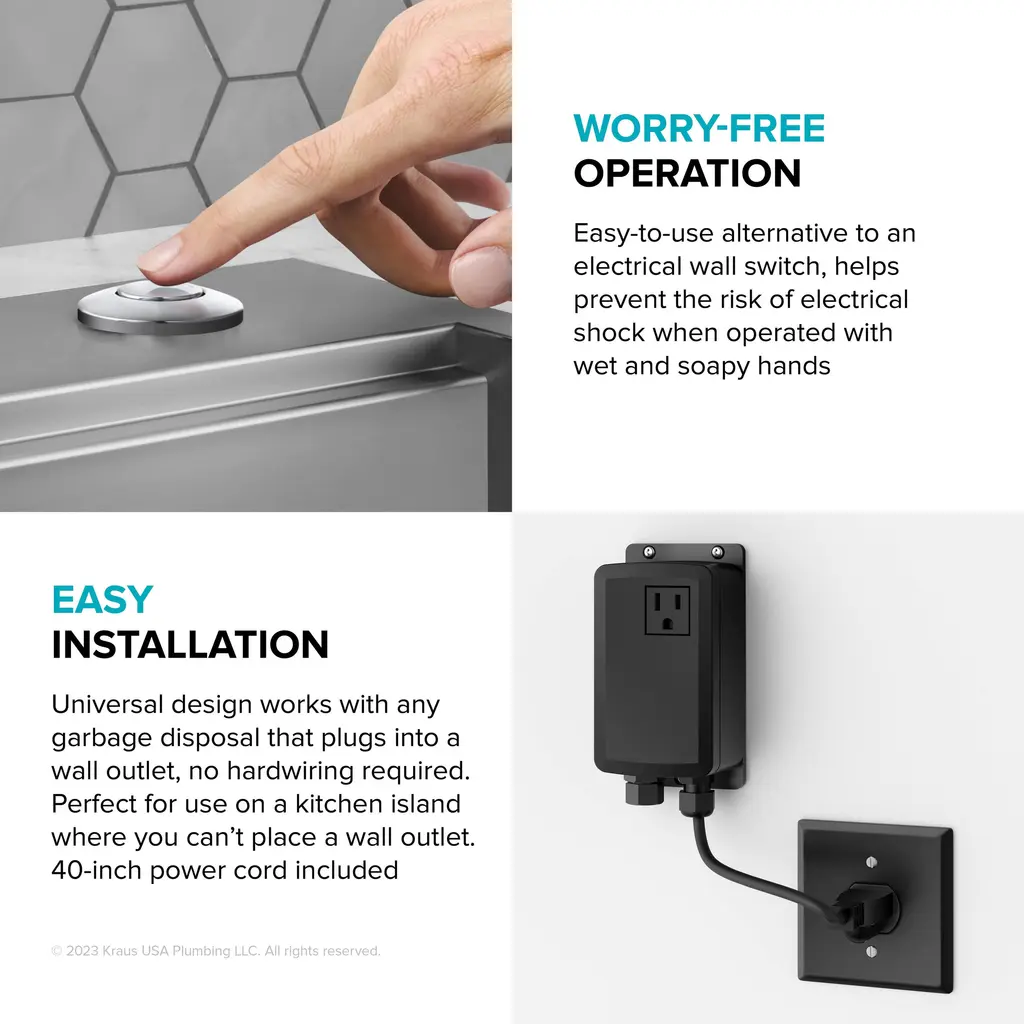 WORRY-FREE
OPERATION

Easy-to-use alternative to an electrical wall switch, helps prevent the risk of electrical shock when operated with wet and soapy hands

EASY
INSTALLATION

Universal design works with any garbage disposal that plugs into a wall outlet, no hardwiring required. Perfect for use on a kitchen island where you can't place a wall outlet. 40-inch power cord included

© 2023 Kraus USA Plumbing LLC. All rights reserved.