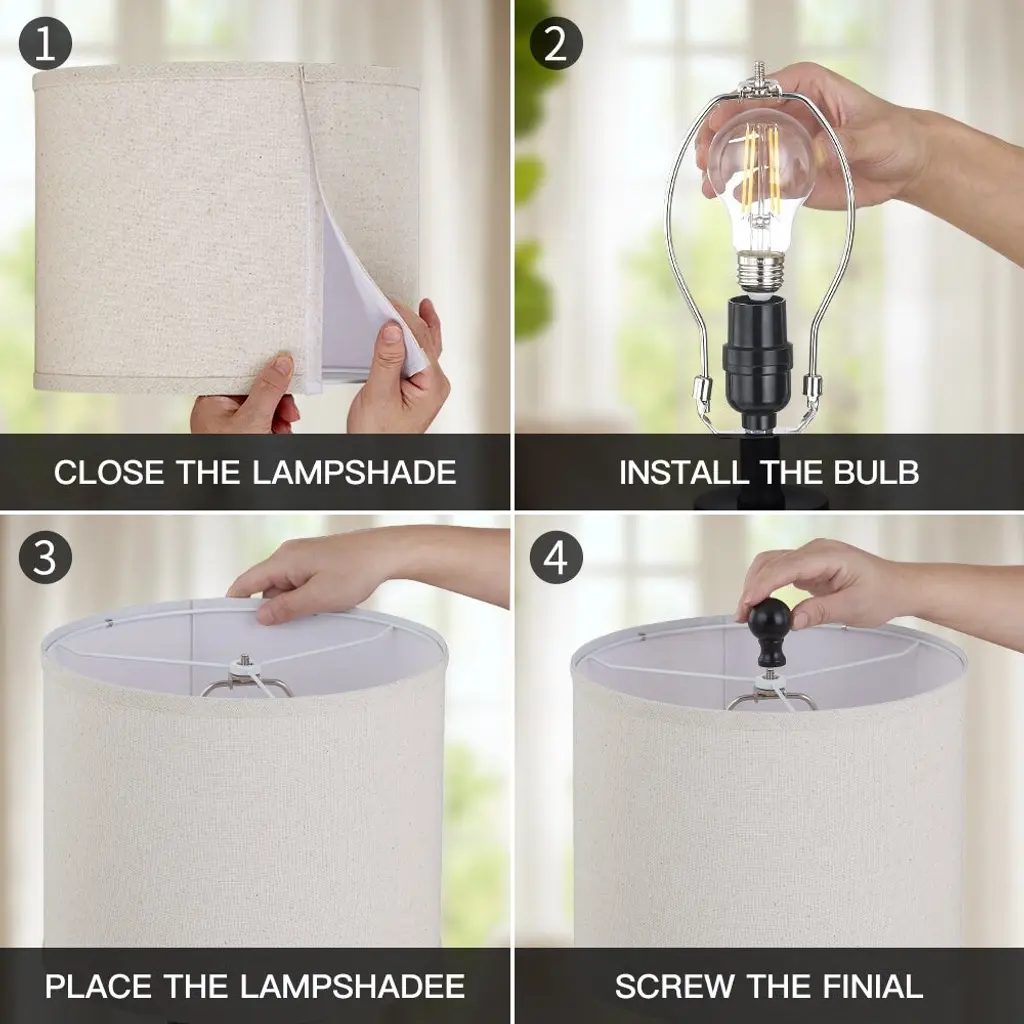 1
CLOSE THE LAMPSHADE

2
INSTALL THE BULB

3
PLACE THE LAMPSHADEE

4
SCREW THE FINIAL