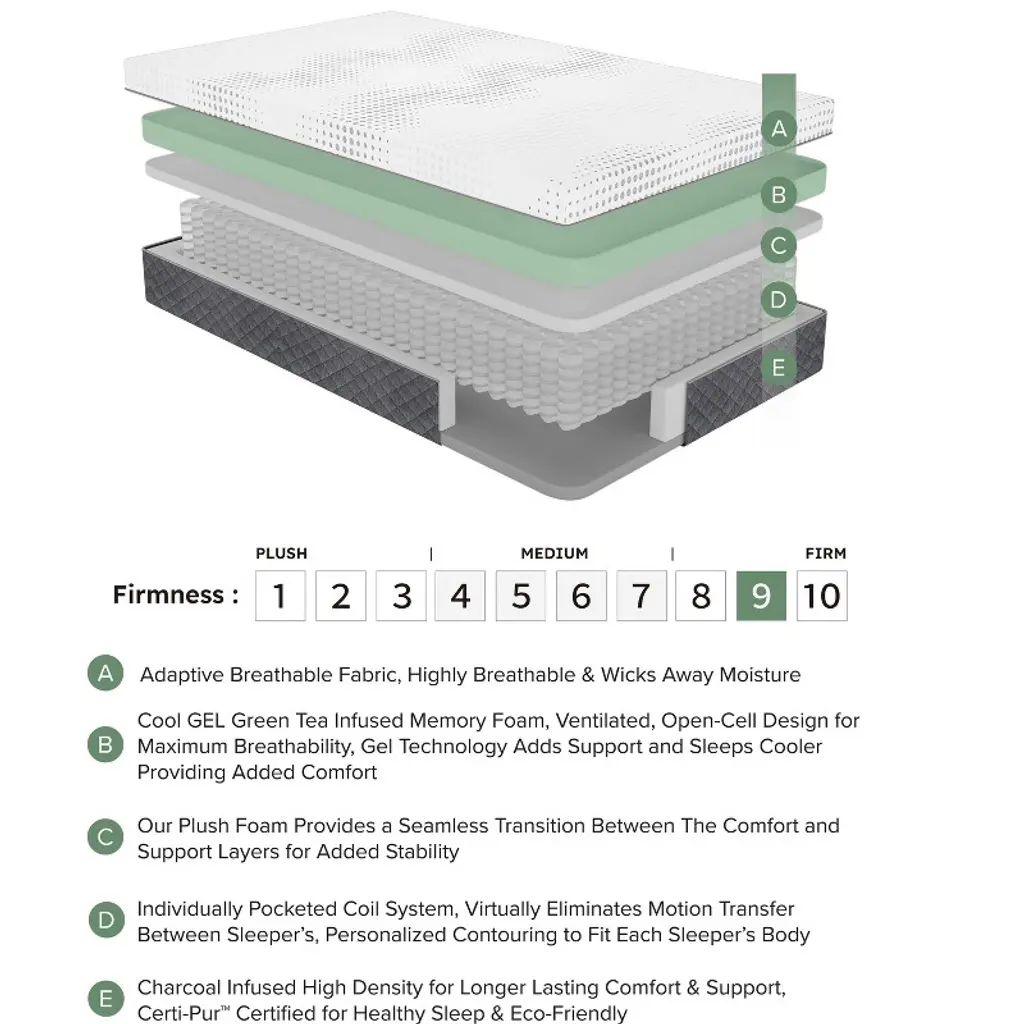 A
B
C
D
E

PLUSH | MEDIUM | FIRM

Firmness : 1 2 3 4 5 6 7 8 9 10

A Adaptive Breathable Fabric, Highly Breathable & Wicks Away Moisture

B Cool GEL Green Tea Infused Memory Foam, Ventilated, Open-Cell Design for Maximum Breathability, Gel Technology Adds Support and Sleeps Cooler Providing Added Comfort

C Our Plush Foam Provides a Seamless Transition Between The Comfort and Support Layers for Added Stability

D Individually Pocketed Coil System, Virtually Eliminates Motion Transfer Between Sleeper's, Personalized Contouring to Fit Each Sleeper's Body

E Charcoal Infused High Density for Longer Lasting Comfort & Support, Certi-Pur™ Certified for Healthy Sleep & Eco-Friendly