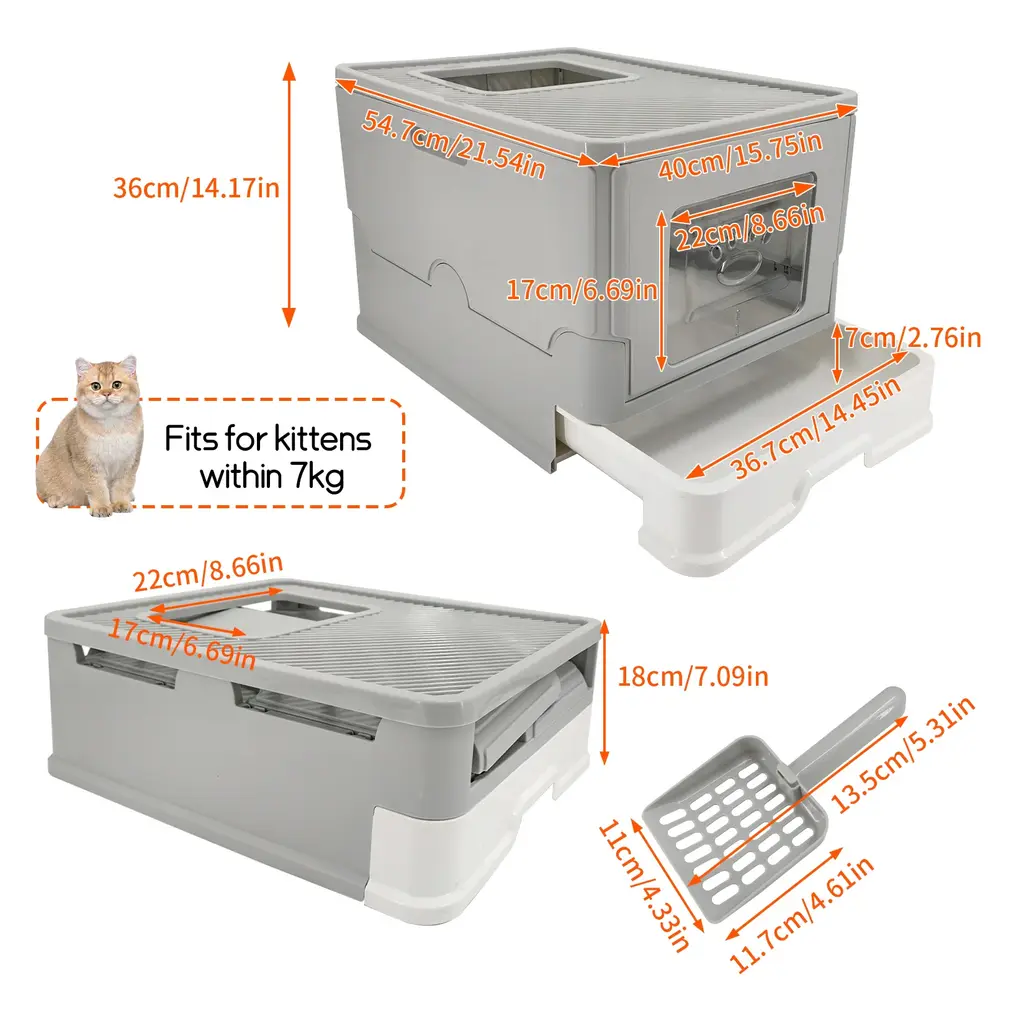 36cm/14.17in

54.7cm/21.54in

40cm/15.75in

22cm/8.66in

17cm/6.69in

7cm/2.76in

36.7cm/14.45in

Fits for kittens within 7kg

22cm/8.66in

17cm/6.69in

18cm/7.09in

13.5cm/5.31in

11cm/4.33in

11.7cm/4.61in