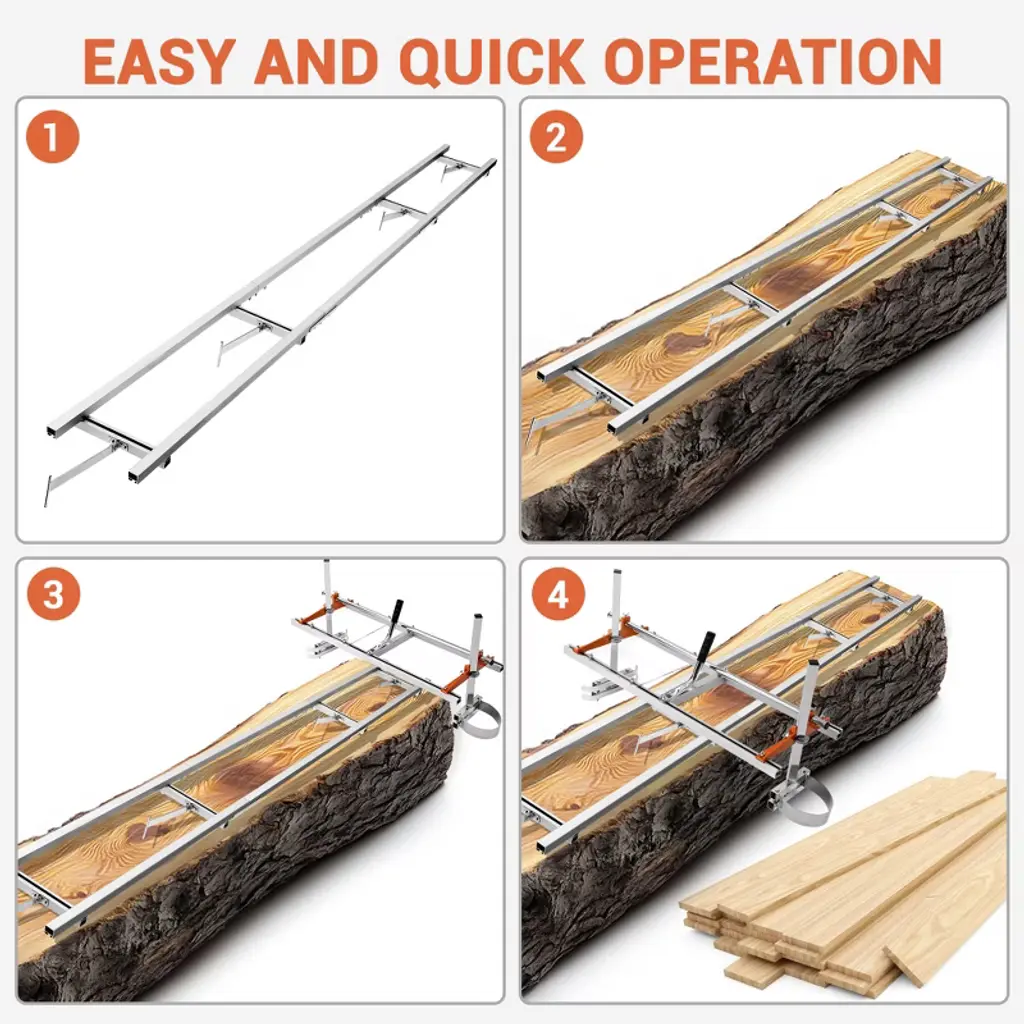 EASY AND QUICK OPERATION

1

2

3

4