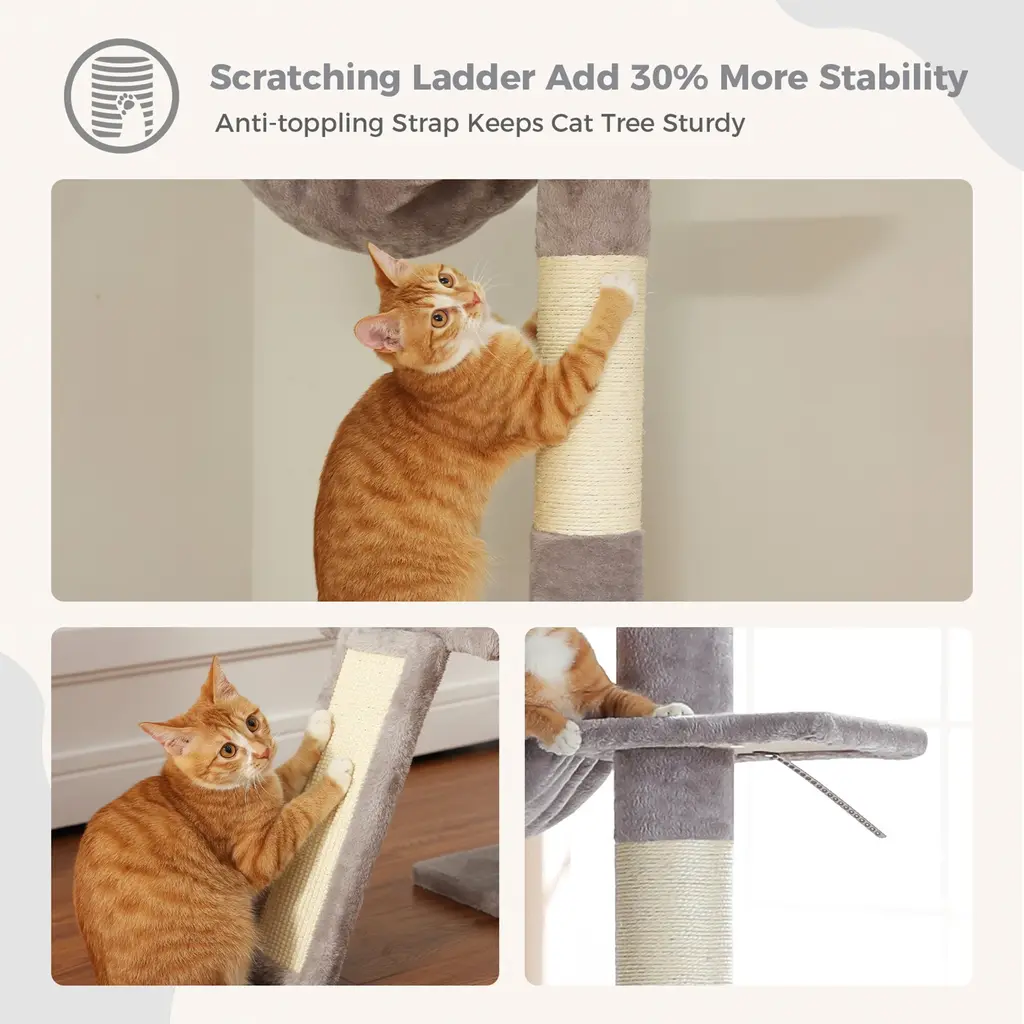 Scratching Ladder Add 30% More Stability
Anti-toppling Strap Keeps Cat Tree Sturdy