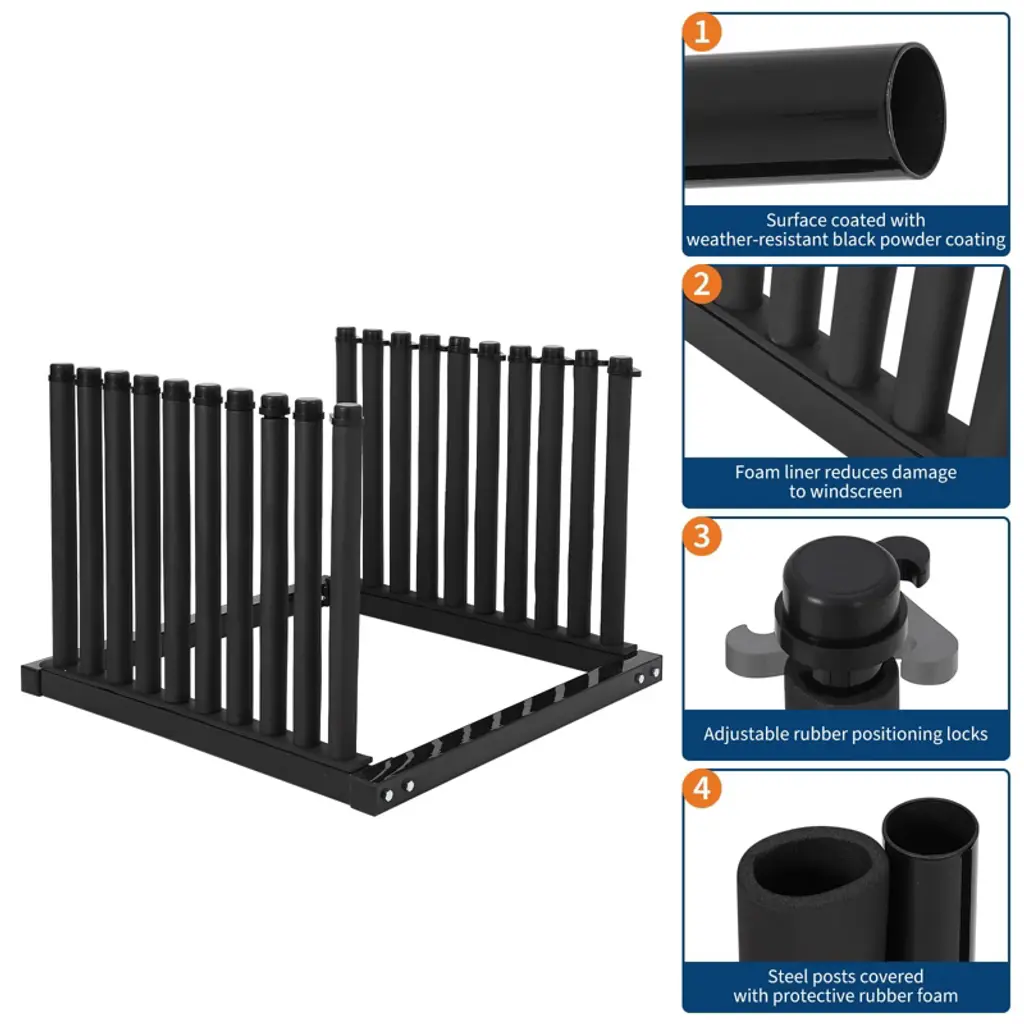 1

Surface coated with weather-resistant black powder coating

2

Foam liner reduces damage to windscreen

3

Adjustable rubber positioning locks

4

Steel posts covered with protective rubber foam