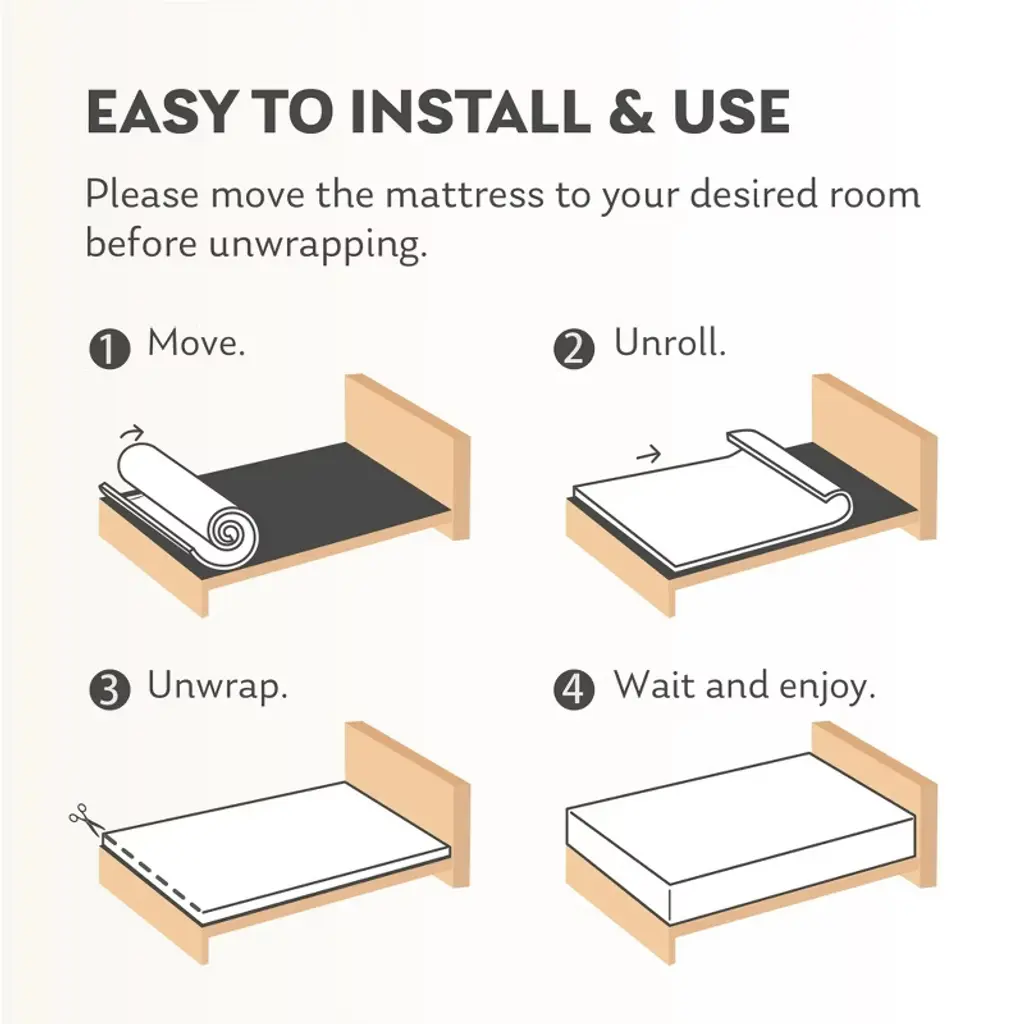 EASY TO INSTALL & USE

Please move the mattress to your desired room before unwrapping.

1 Move.

2 Unroll.

3 Unwrap.

4 Wait and enjoy.