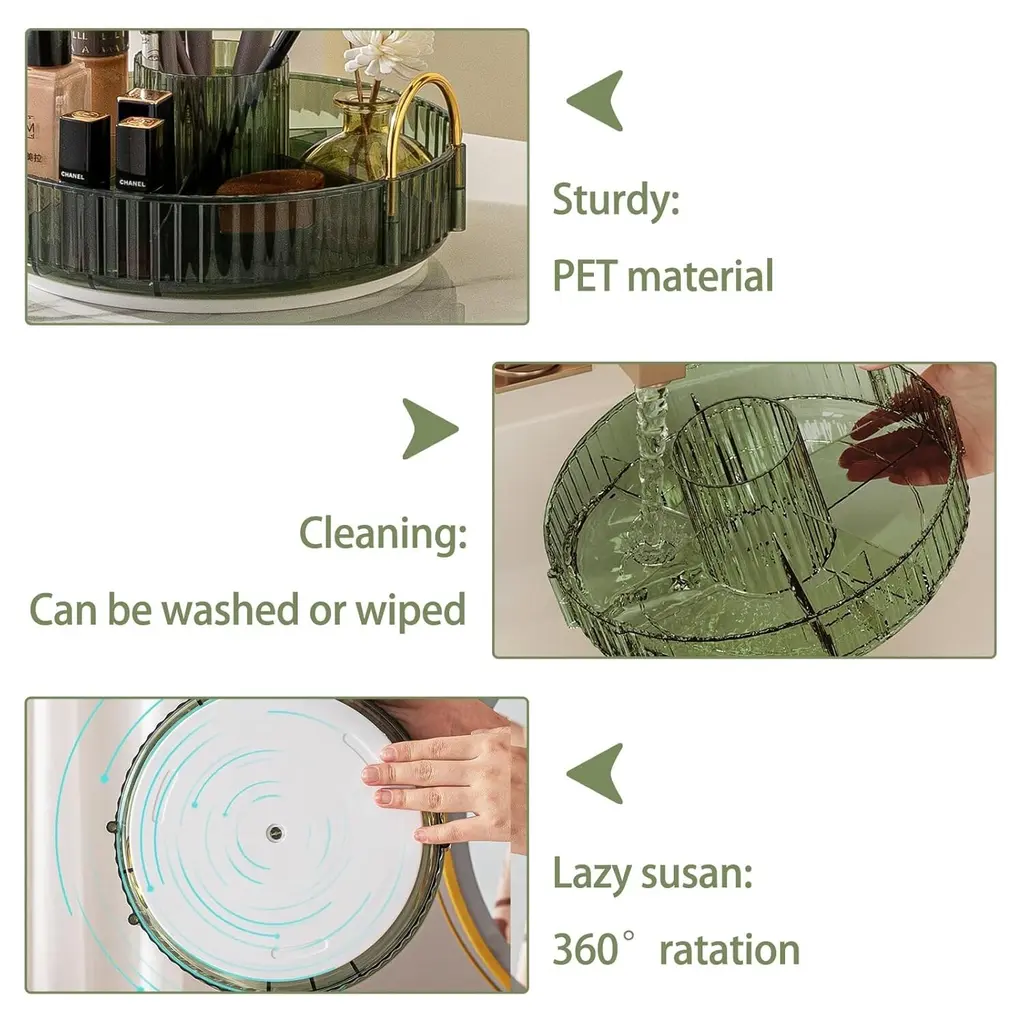 CHANEL
CHANEL

Sturdy:
PET material

Cleaning:
Can be washed or wiped

Lazy susan:
360° ratation