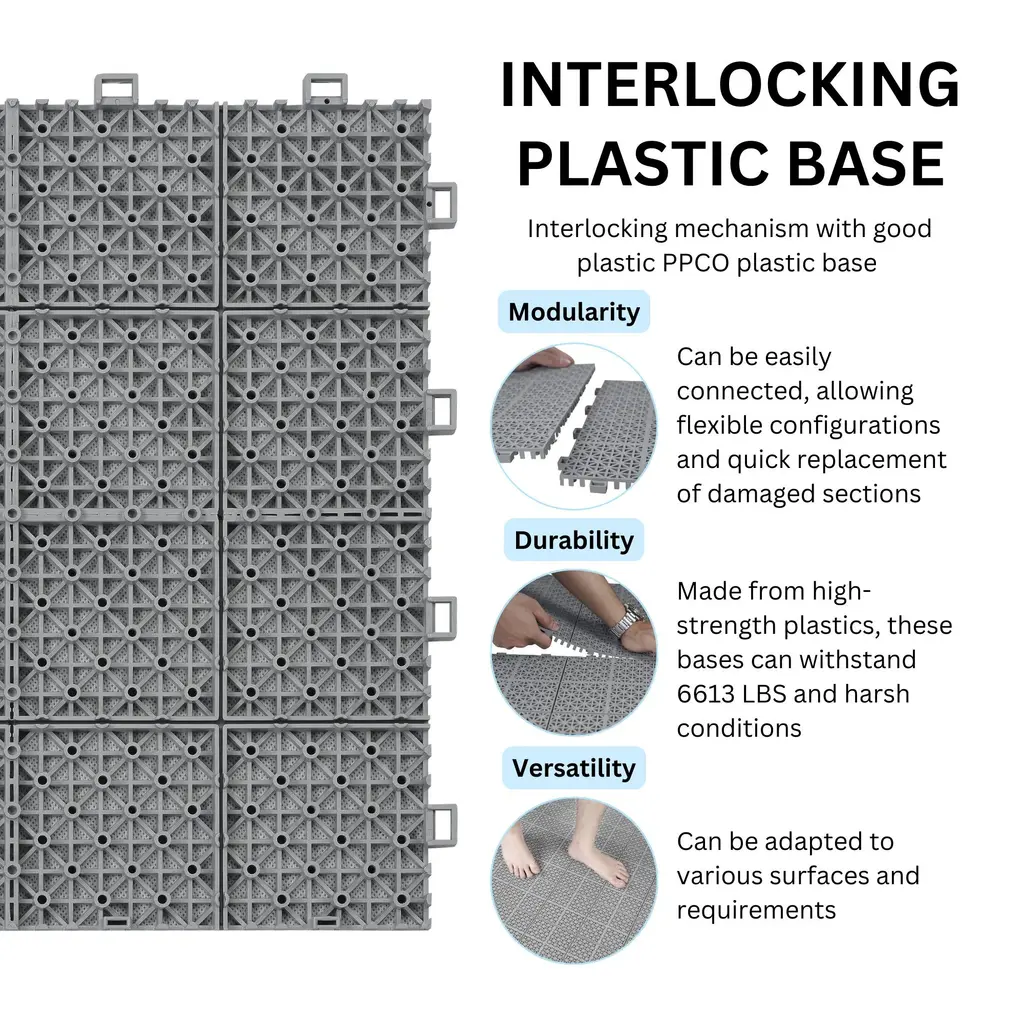 INTERLOCKING PLASTIC BASE

Interlocking mechanism with good plastic PPCO plastic base

Modularity

Can be easily connected, allowing flexible configurations and quick replacement of damaged sections

Durability

Made from high-strength plastics, these bases can withstand 6613 LBS and harsh conditions

Versatility

Can be adapted to various surfaces and requirements