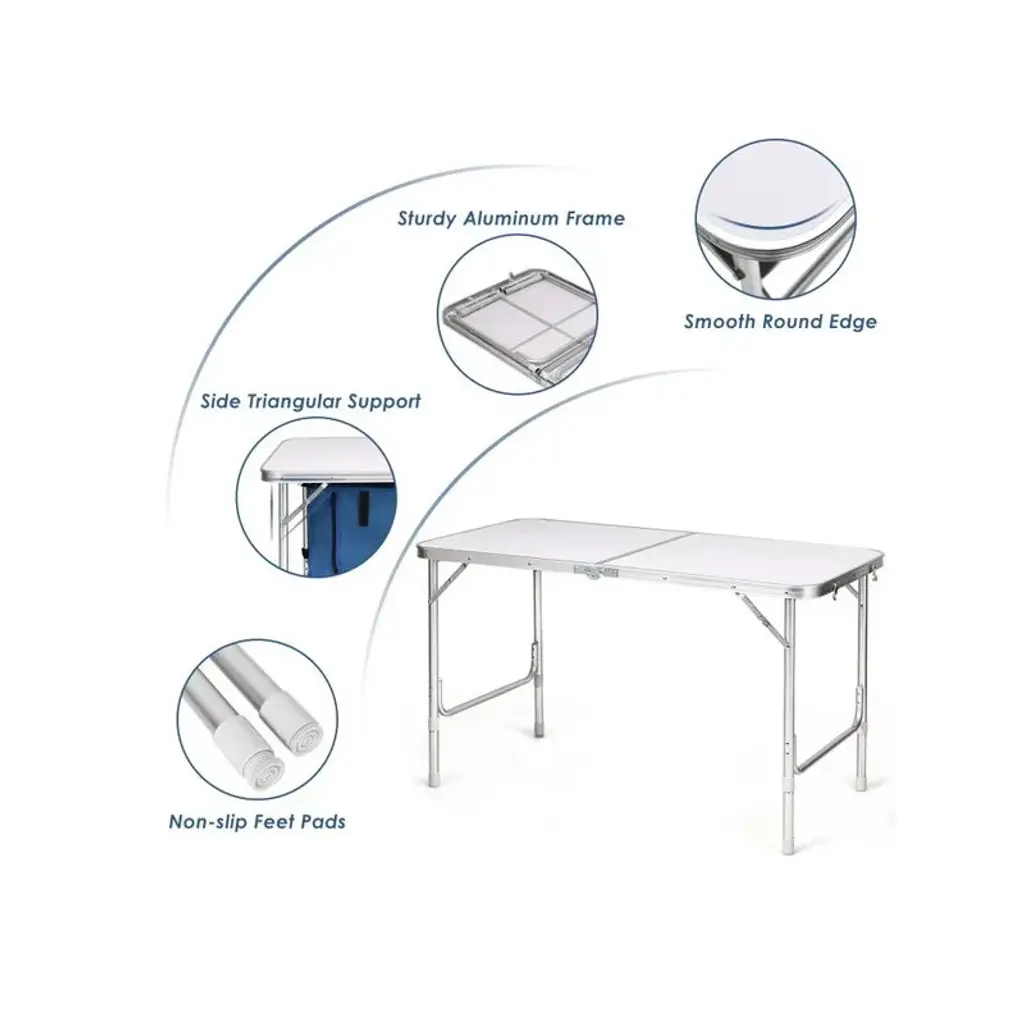 Sturdy Aluminum Frame

Smooth Round Edge

Side Triangular Support

Non-slip Feet Pads