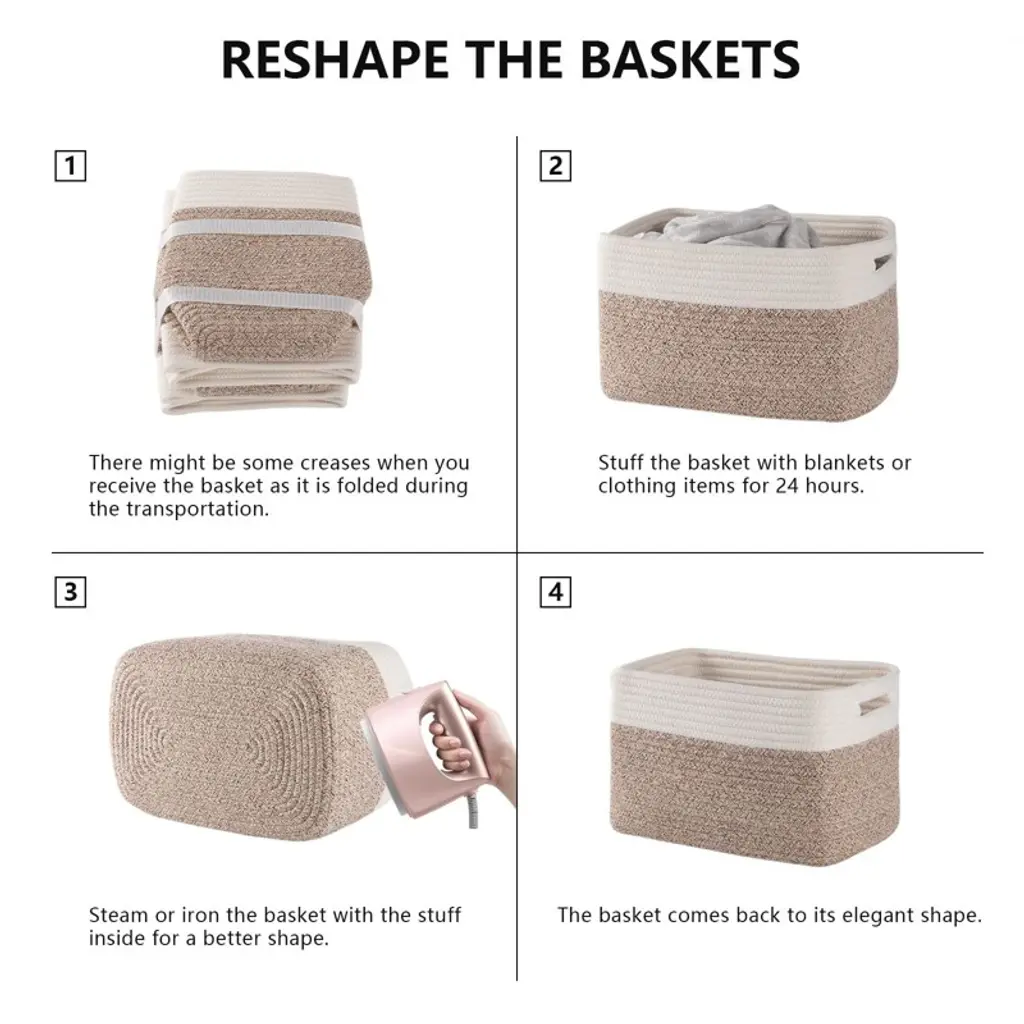 RESHAPE THE BASKETS

1

There might be some creases when you receive the basket as it is folded during the transportation.

2

Stuff the basket with blankets or clothing items for 24 hours.

3

Steam or iron the basket with the stuff inside for a better shape.

4

The basket comes back to its elegant shape.