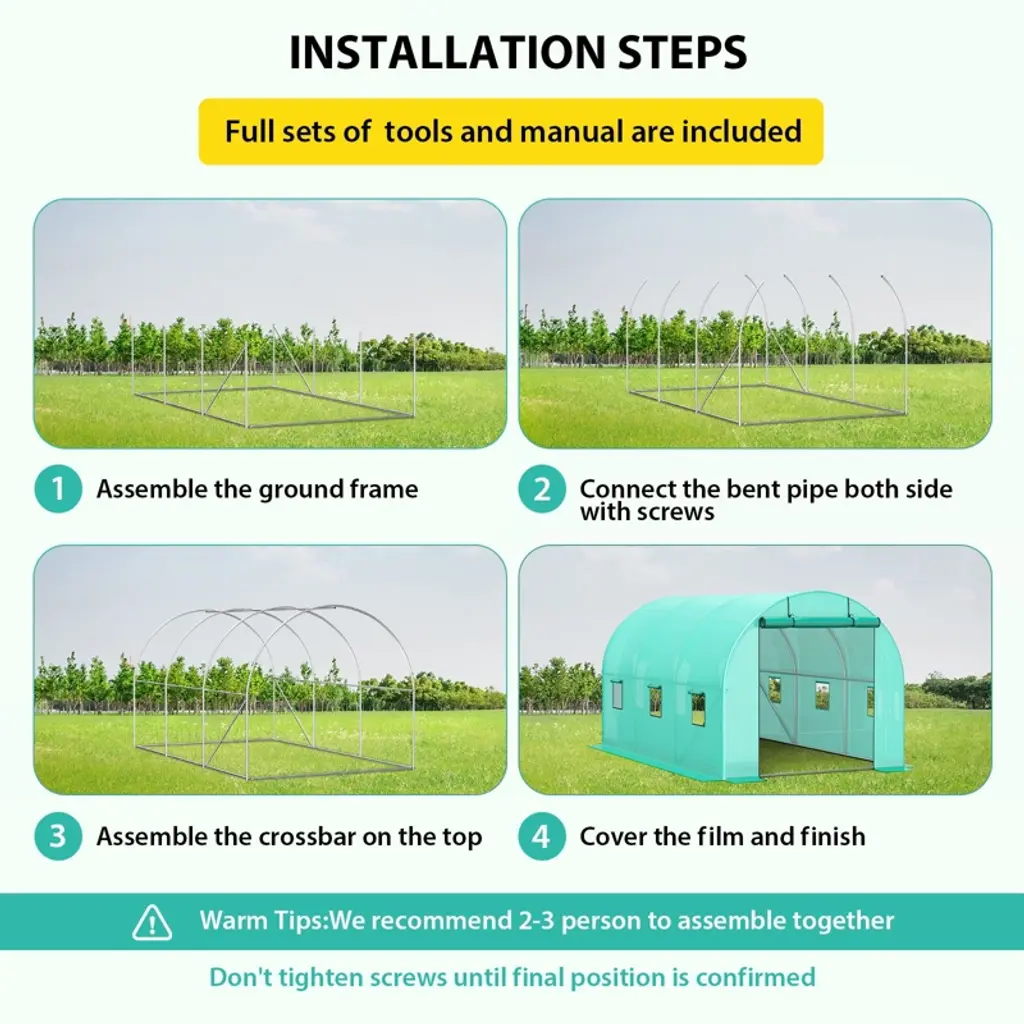 INSTALLATION STEPS

Full sets of tools and manual are included

1 Assemble the ground frame

2 Connect the bent pipe both side with screws

3 Assemble the crossbar on the top

4 Cover the film and finish

Warm Tips:We recommend 2-3 person to assemble together

Don't tighten screws until final position is confirmed