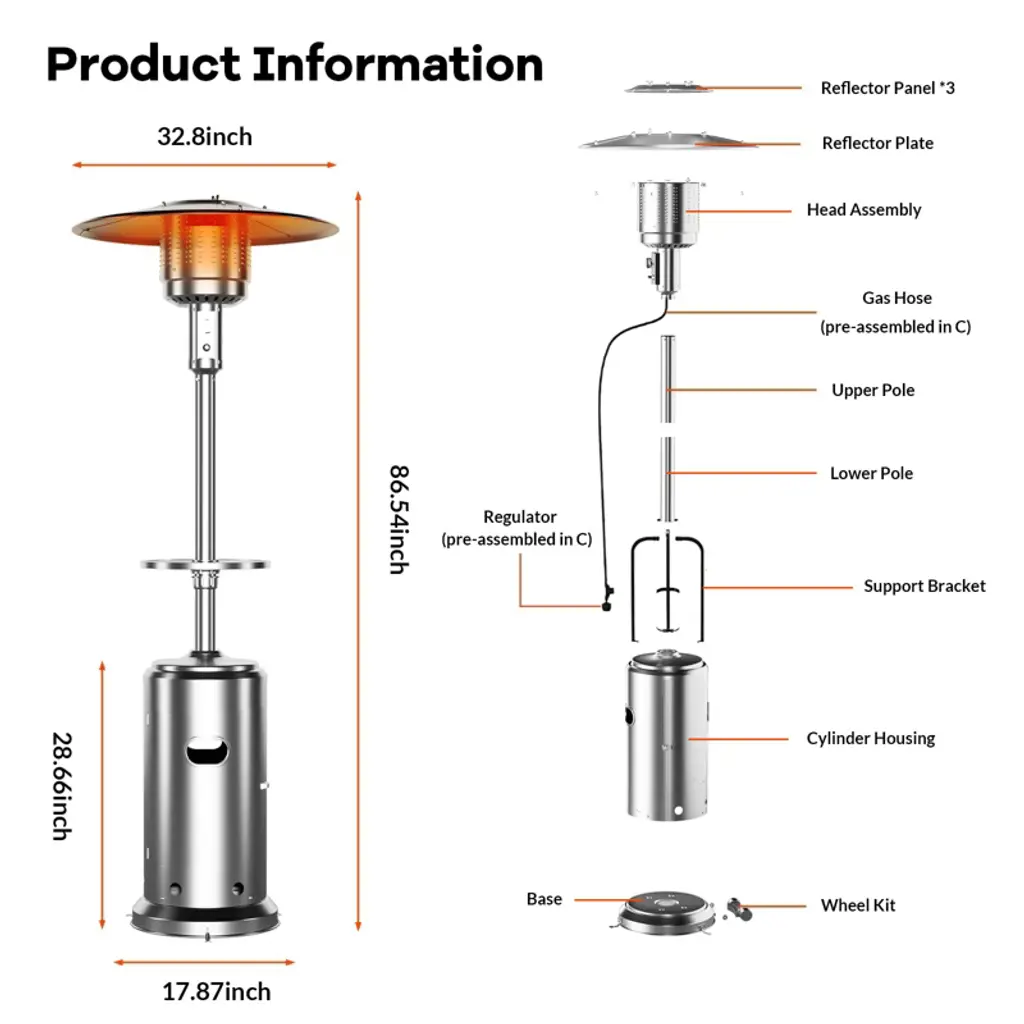 Product Information

32.8inch

86.54inch

28.66inch

17.87inch

Reflector Panel *3

Reflector Plate

Head Assembly

Gas Hose
(pre-assembled in C)

Upper Pole

Lower Pole

Regulator
(pre-assembled in C)

Support Bracket

Cylinder Housing

Base

Wheel Kit